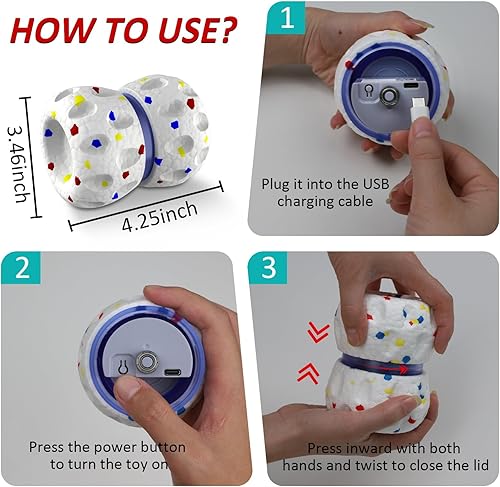 HOW TO USE?

3.46inch

4.25inch

1

Plug it into the USB charging cable

2

Press the power button to turn the toy on

3

Press inward with both hands and twist to close the lid