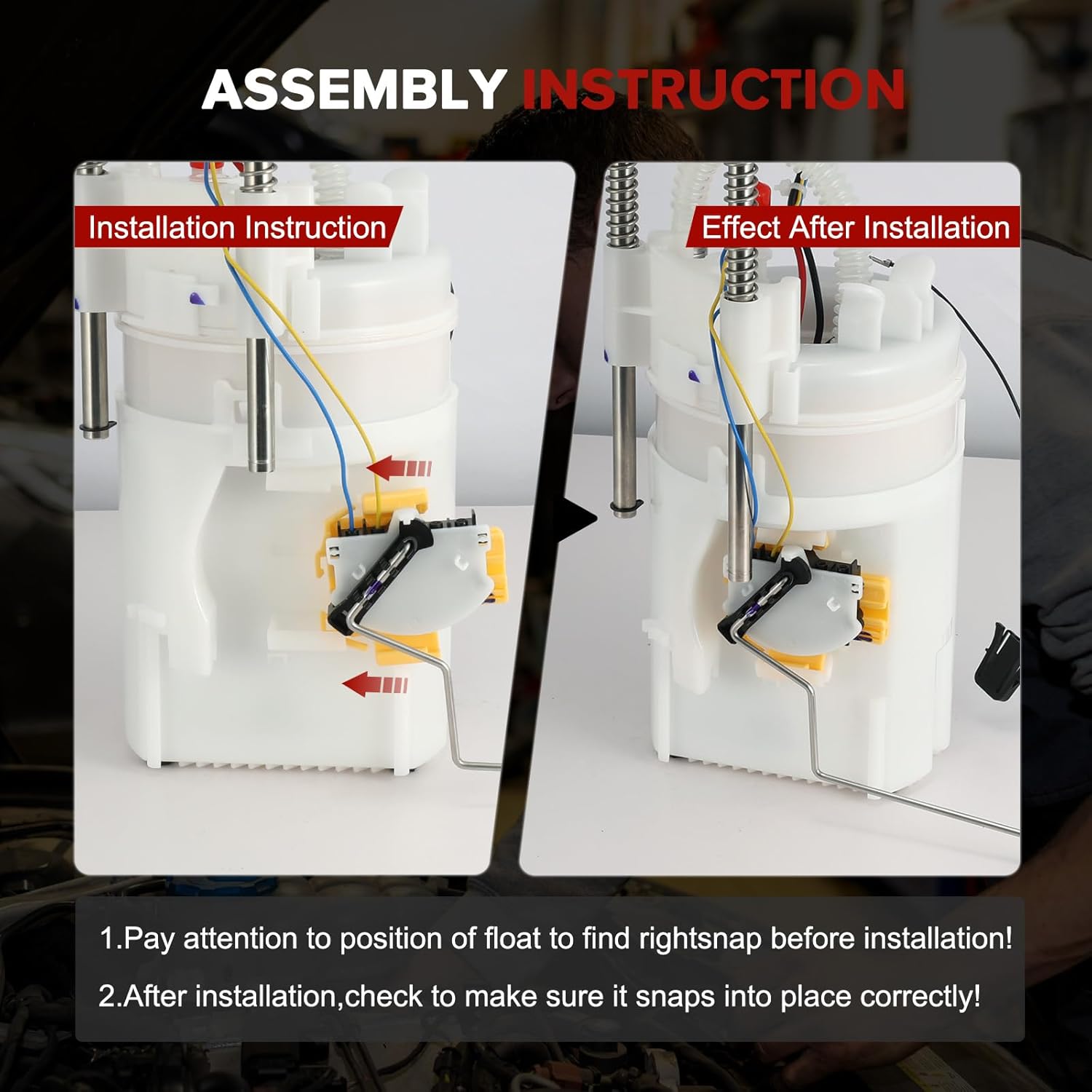 ASSEMBLY INSTRUCTION

Installation Instruction

Effect After Installation

1.Pay attention to position of float to find rightsnap before installation!

2.After installation,check to make sure it snaps into place correctly!