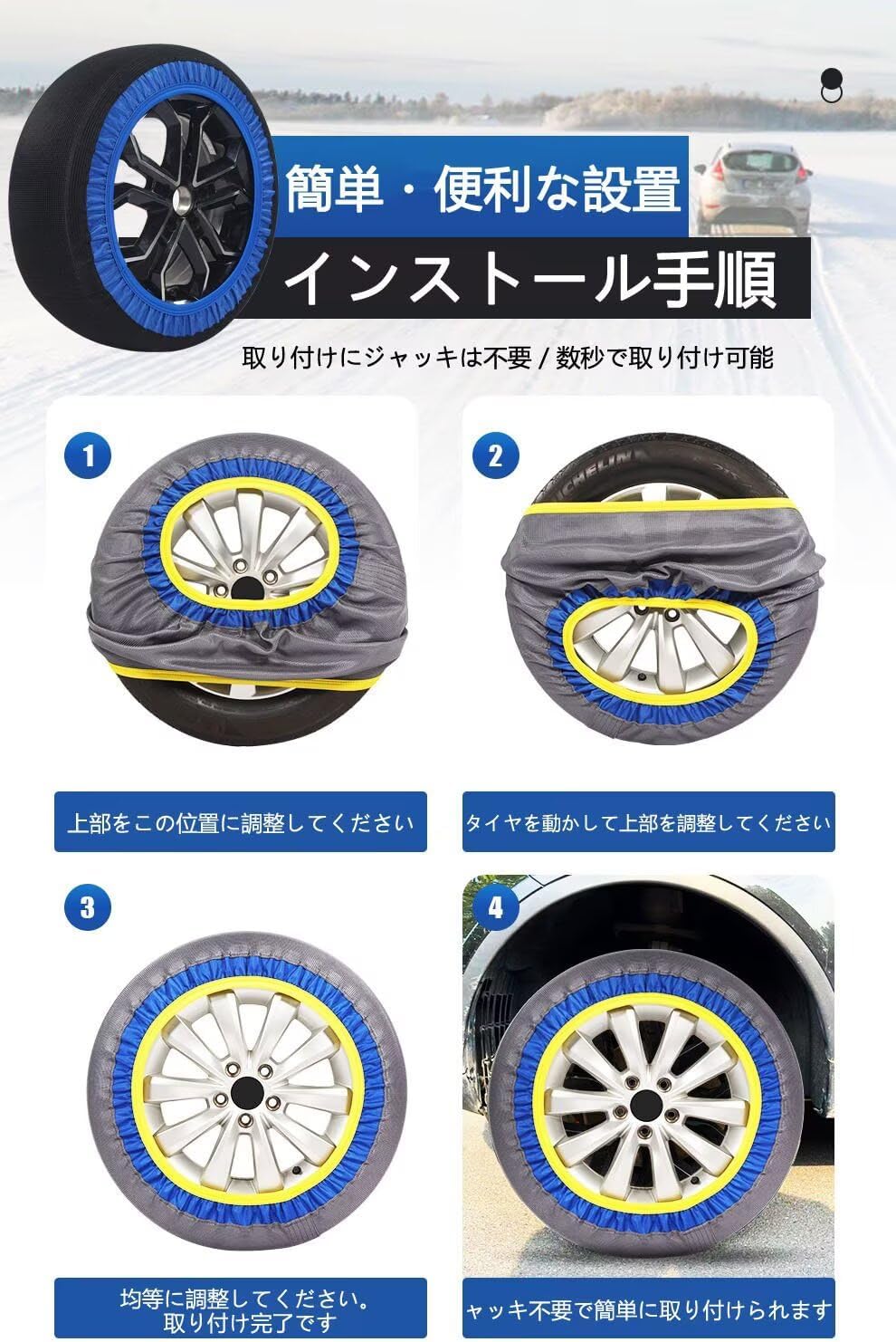 簡単・便利な設置

インストール手順

取り付けにジャッキは不要 / 数秒で取り付け可能

1

2

MICHELIN

上部をこの位置に調整してください

タイヤを動かして上部を調整してください

3

4

均等に調整してください。
取り付け完了です

ャッキ不要で簡単に取り付けられます