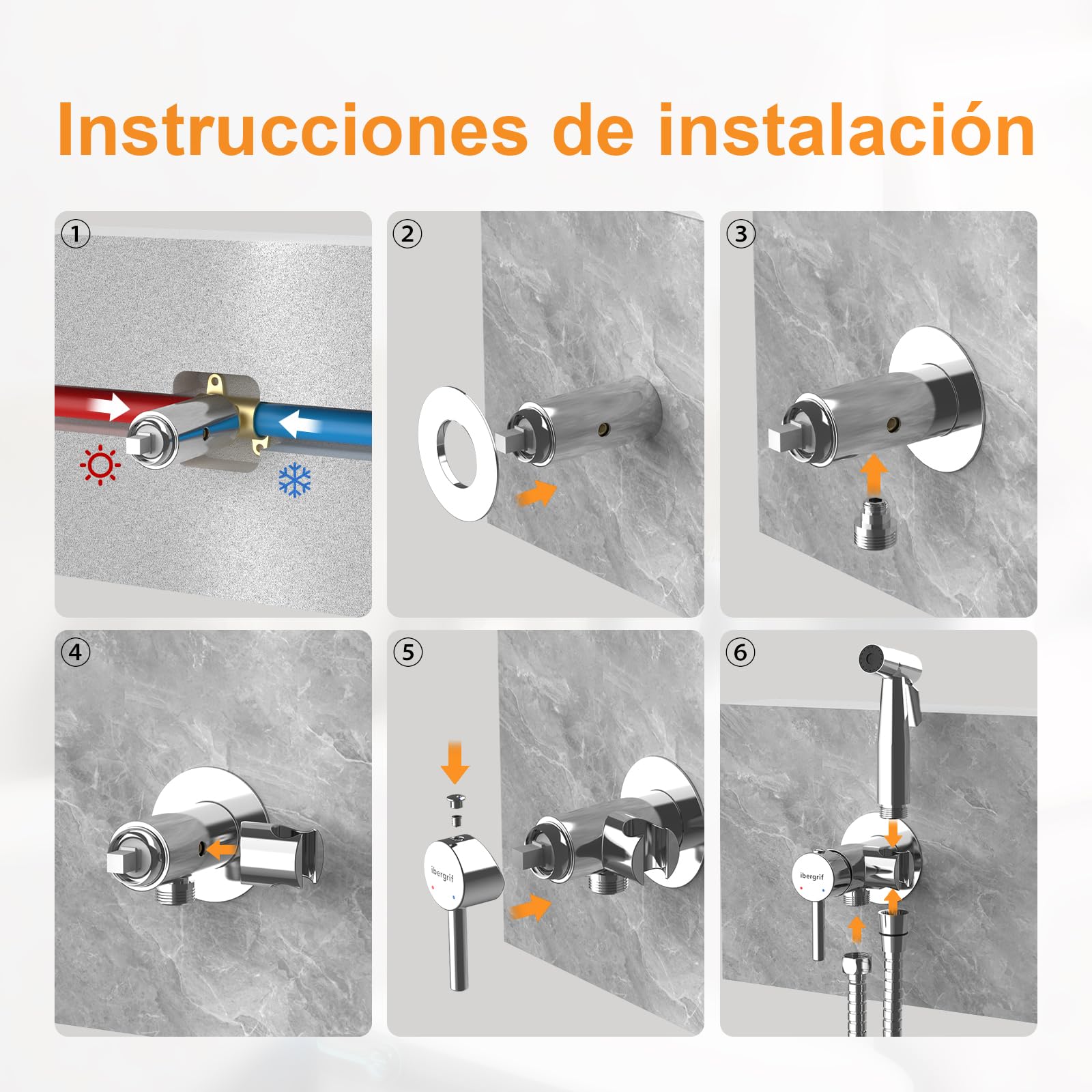 Instrucciones de instalación

①

②

③

④

⑤

ibergrif

⑥

ibergrif