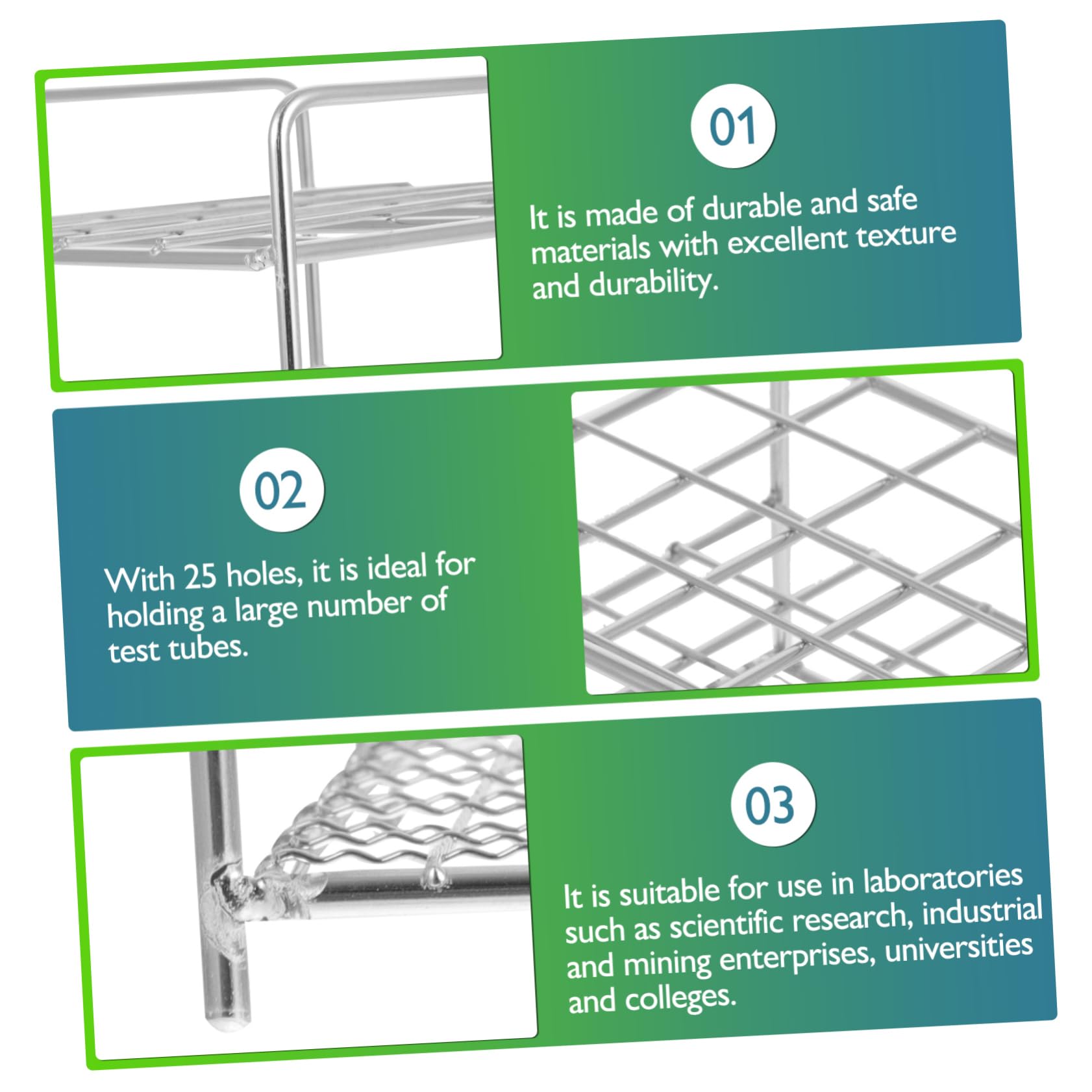 01

It is made of durable and safe materials with excellent texture and durability.

02

With 25 holes, it is ideal for holding a large number of test tubes.

03

It is suitable for use in laboratories such as scientific research, industrial and mining enterprises, universities and colleges.