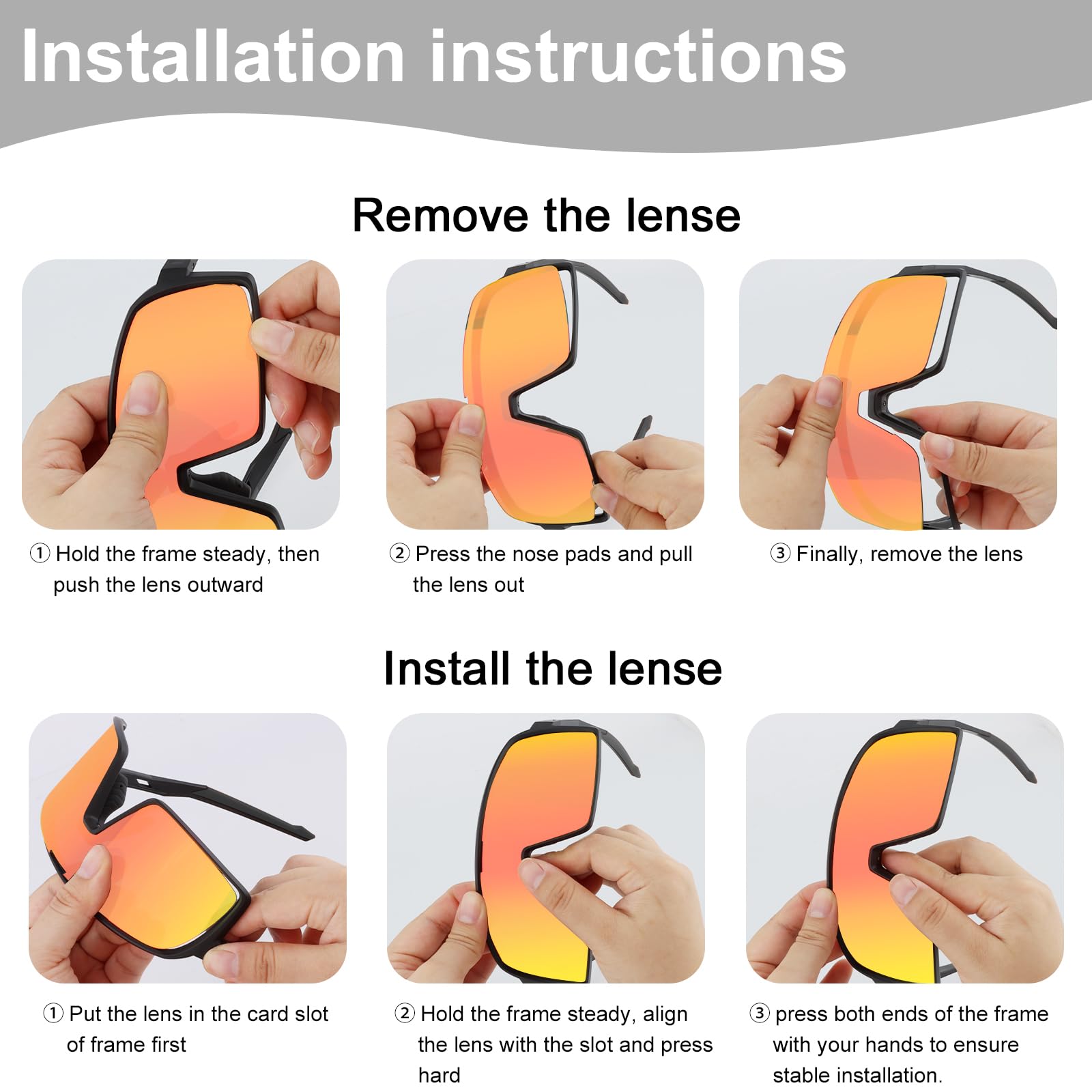 Installation instructions

Remove the lense

① Hold the frame steady, then push the lens outward

② Press the nose pads and pull the lens out

③ Finally, remove the lens

Install the lense

① Put the lens in the card slot of frame first

② Hold the frame steady, align the lens with the slot and press hard

③ press both ends of the frame with your hands to ensure stable installation.