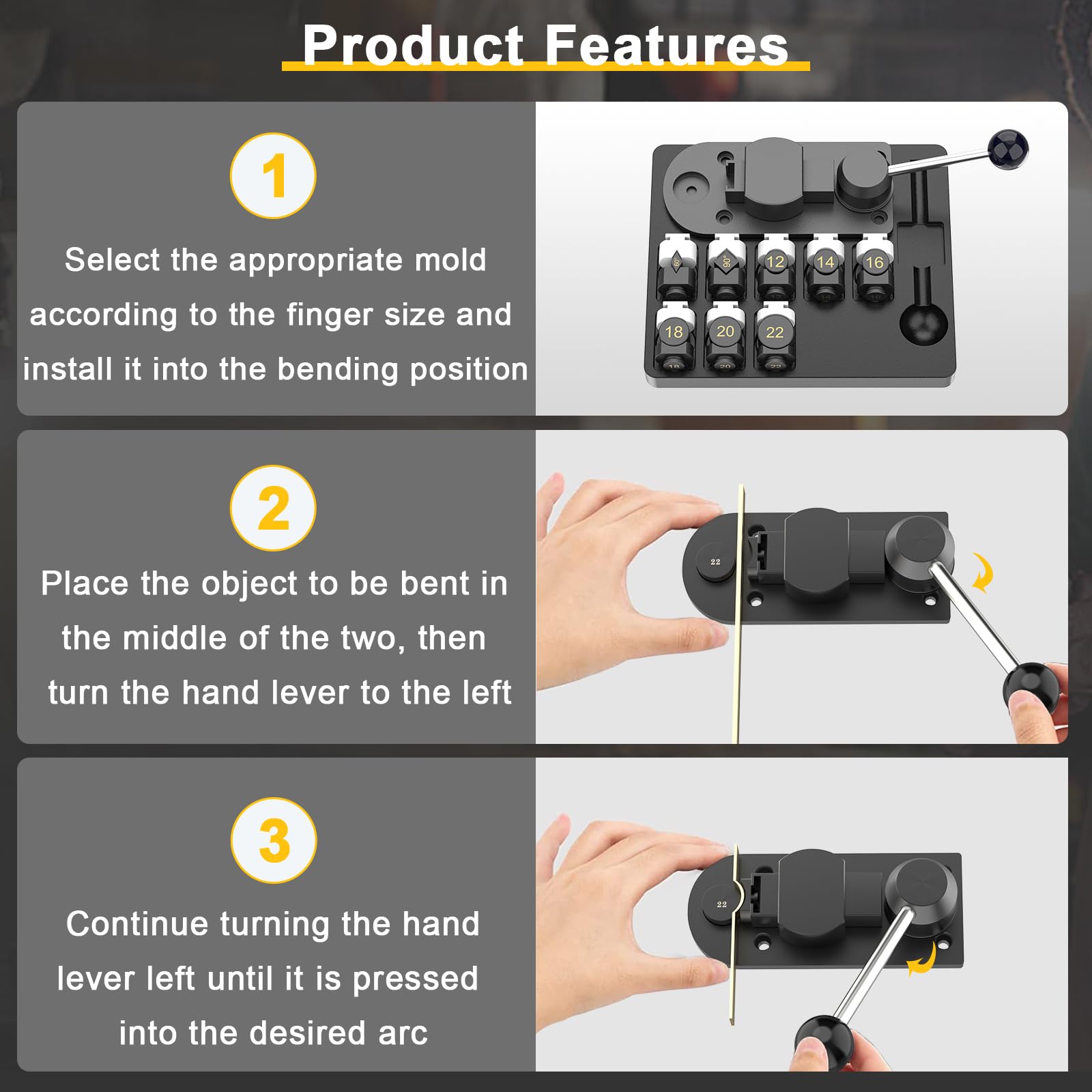 Product Features

1

Select the appropriate mold according to the finger size and install it into the bending position

60°

90°

12

14

16

18

20

22

2

Place the object to be bent in the middle of the two, then turn the hand lever to the left

22

3

Continue turning the hand lever left until it is pressed into the desired arc

22