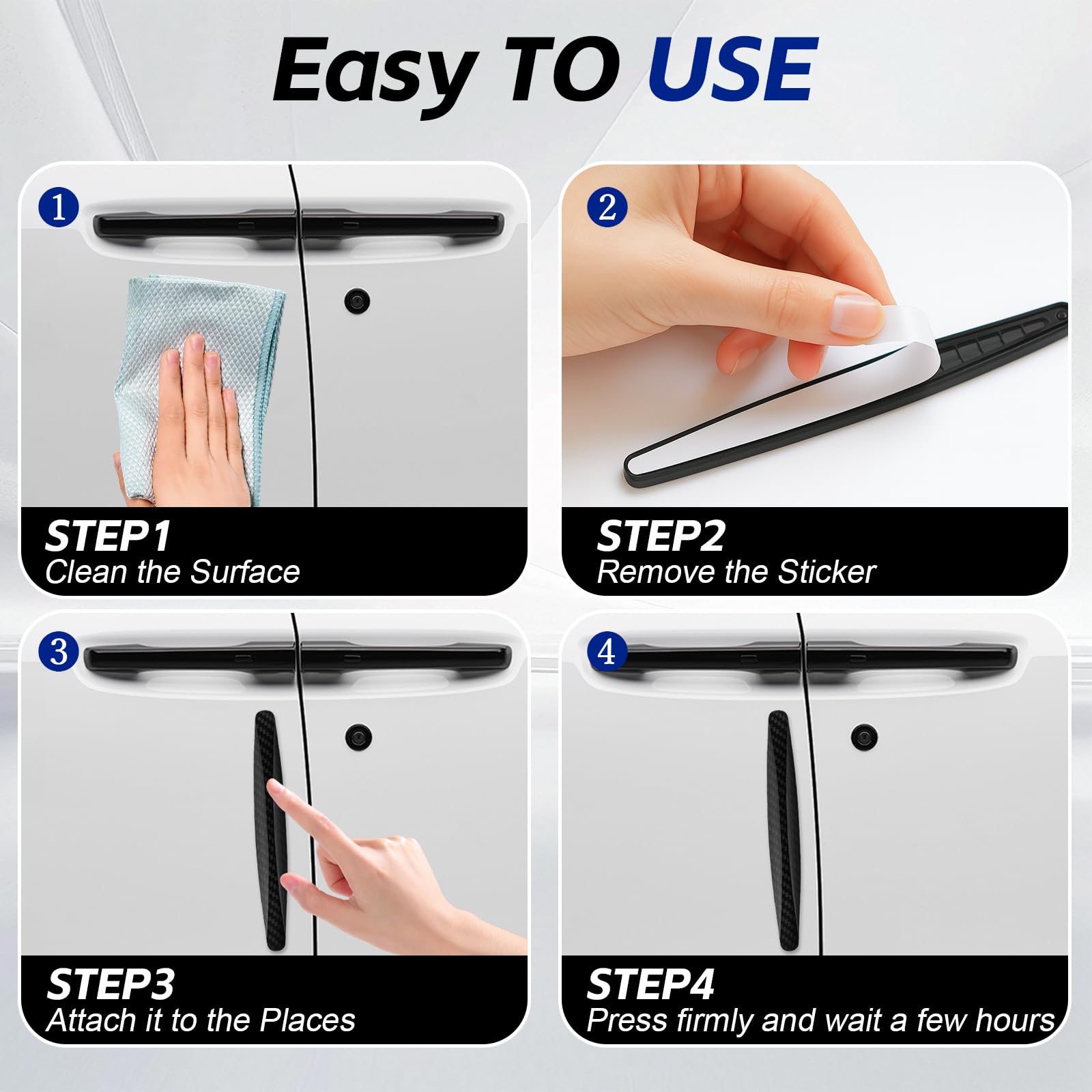 Easy TO USE

1

STEP1
Clean the Surface

2

STEP2
Remove the Sticker

3

STEP3
Attach it to the Places

4

STEP4
Press firmly and wait a few hours