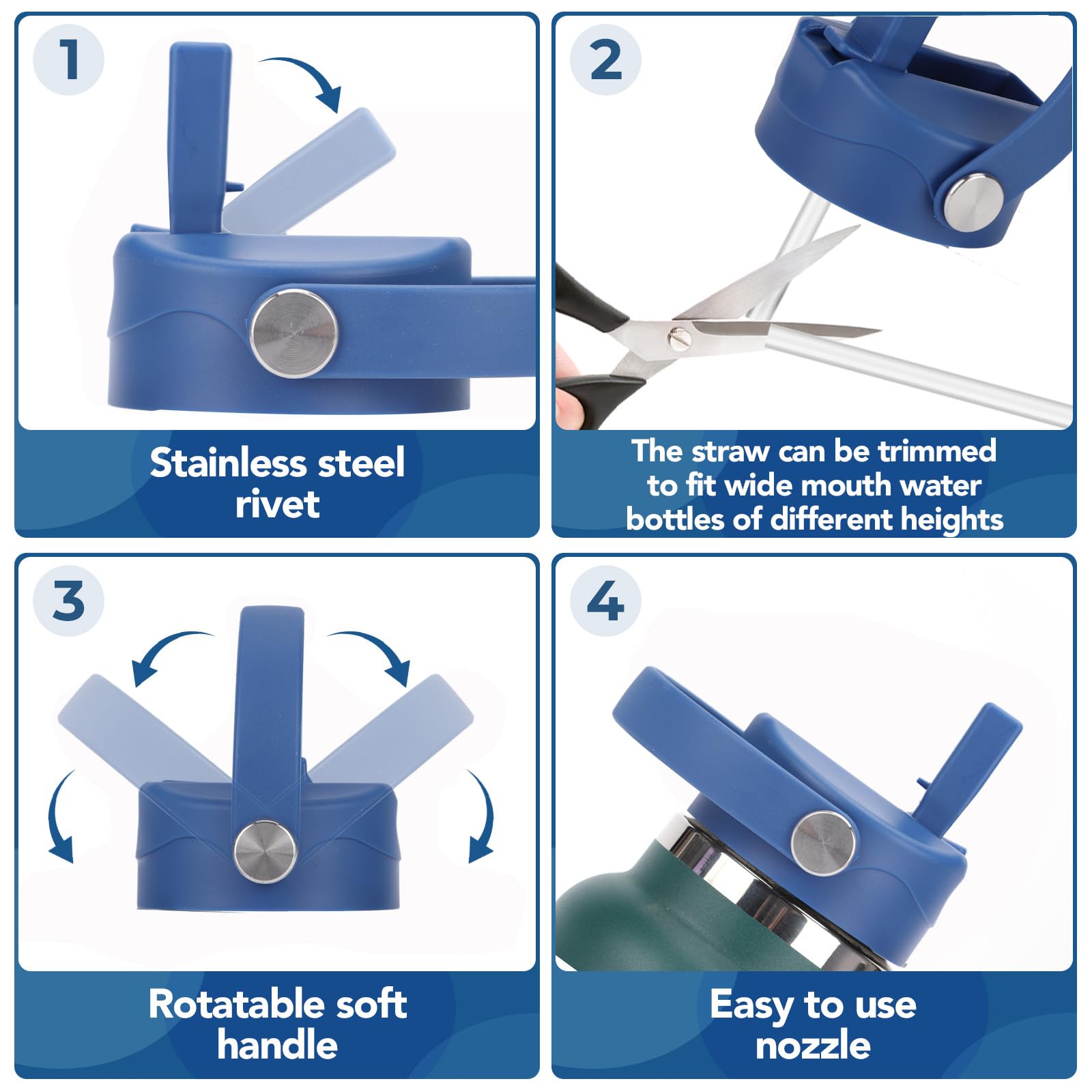 1

Stainless steel rivet

2

The straw can be trimmed to fit wide mouth water bottles of different heights

3

Rotatable soft handle

4

Easy to use nozzle