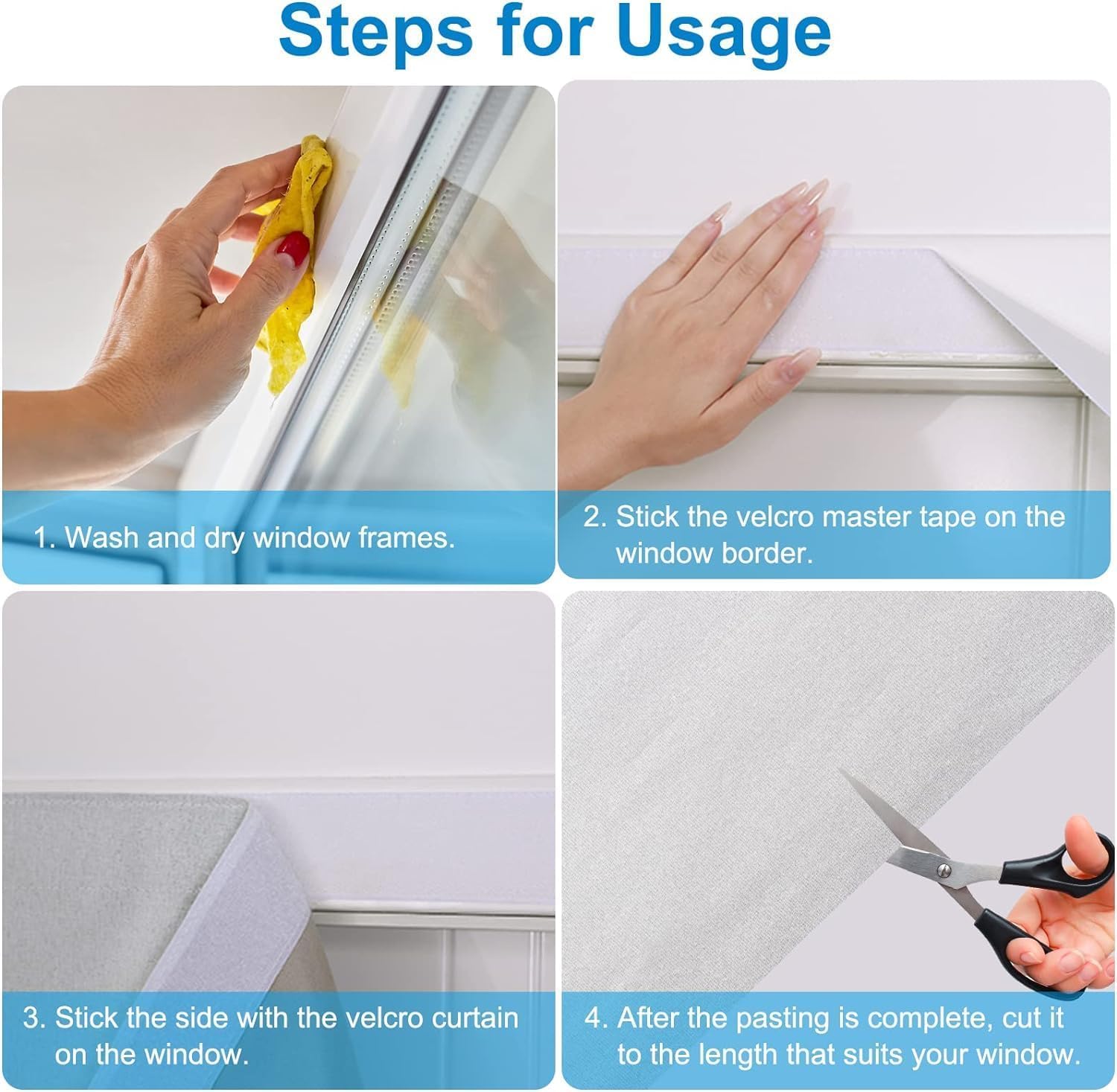 Steps for Usage

1. Wash and dry window frames.

2. Stick the velcro master tape on the window border.

3. Stick the side with the velcro curtain on the window.

4. After the pasting is complete, cut it to the length that suits your window.