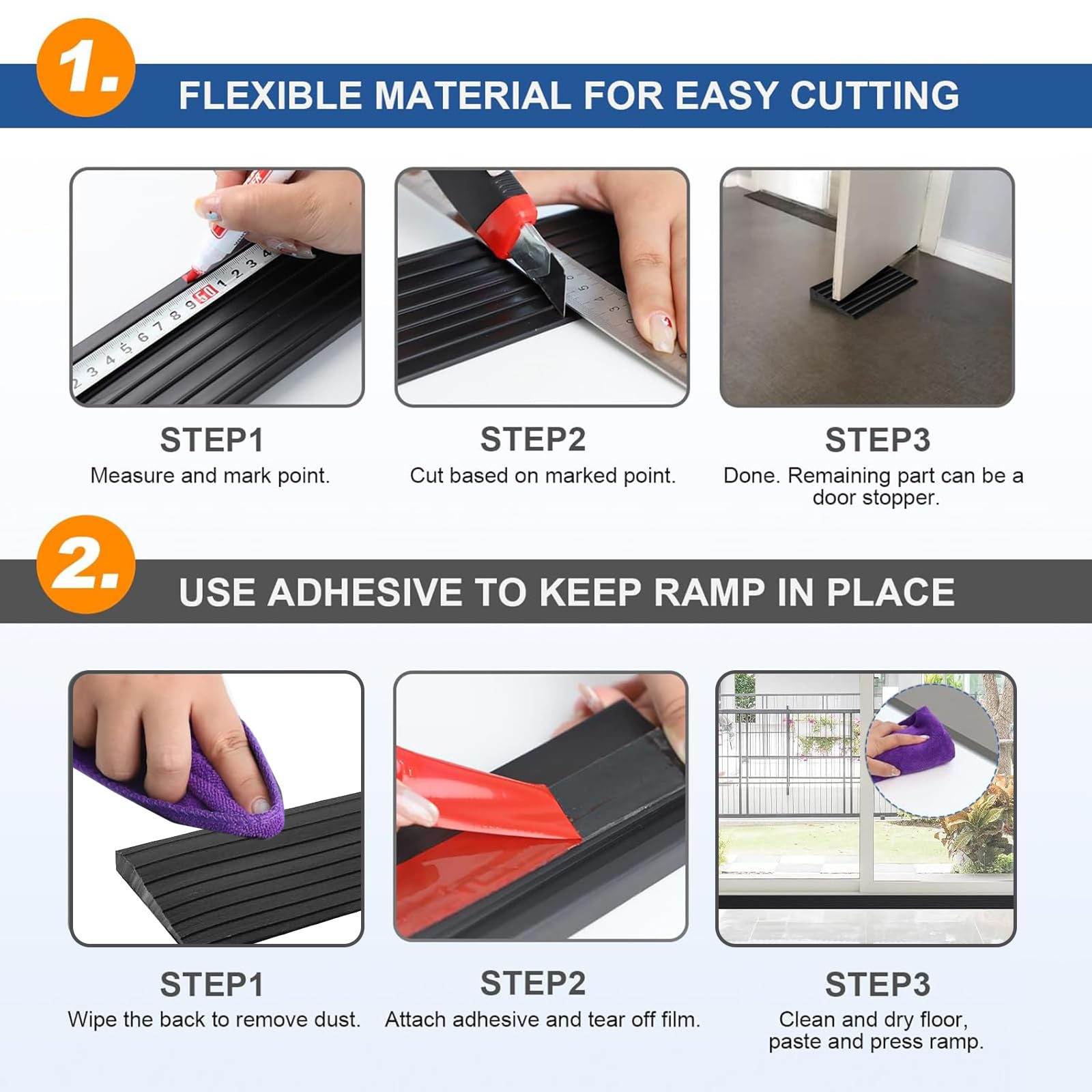 1.

FLEXIBLE MATERIAL FOR EASY CUTTING

STEP1
Measure and mark point.

STEP2
Cut based on marked point.

STEP3
Done. Remaining part can be a door stopper.

2.

USE ADHESIVE TO KEEP RAMP IN PLACE

STEP1
Wipe the back to remove dust.

STEP2
Attach adhesive and tear off film.

STEP3
Clean and dry floor, paste and press ramp.