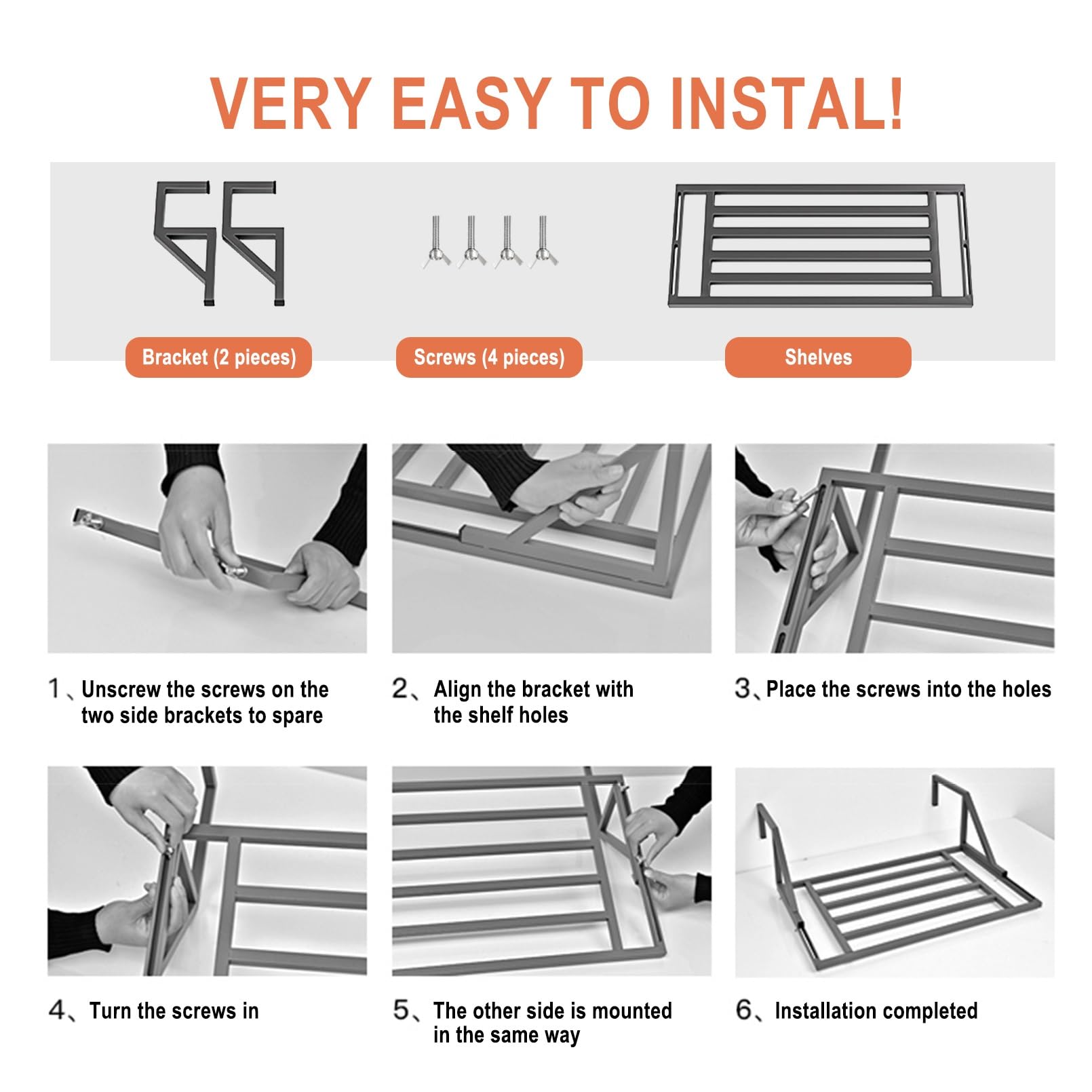 VERY EASY TO INSTAL!

Bracket (2 pieces)

Screws (4 pieces)

Shelves

1、Unscrew the screws on the two side brackets to spare

2、Align the bracket with the shelf holes

3、Place the screws into the holes

4、Turn the screws in

5、The other side is mounted in the same way

6、Installation completed