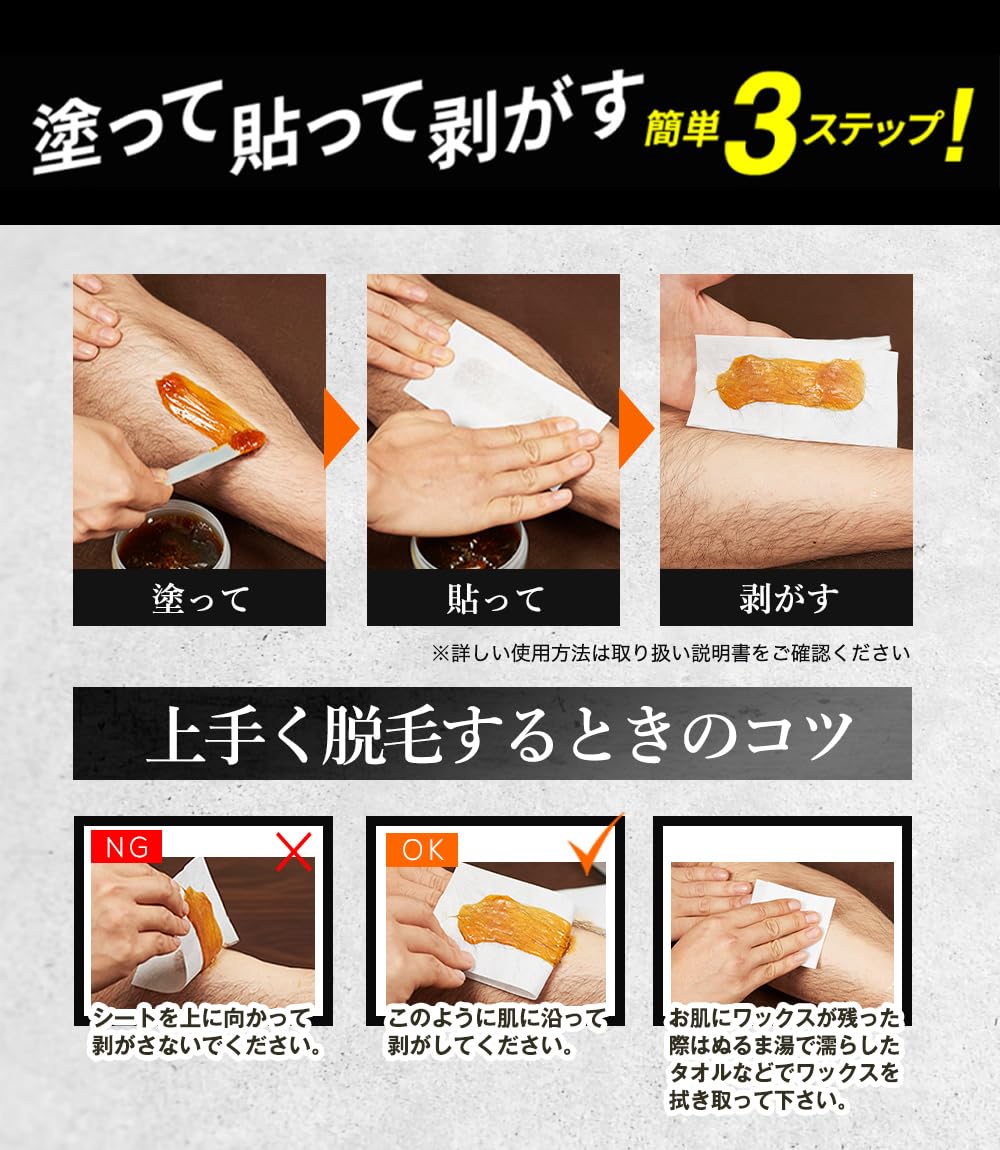 塗って貼って剥がす 簡単3ステップ!

塗って

貼って

剥がす

※詳しい使用方法は取り扱い説明書をご確認ください

上手く脱毛するときのコツ

NG

シートを上に向かって剥がさないでください。

OK

このように肌に沿って剥がしてください。

お肌にワックスが残った際はぬるま湯で濡らしたタオルなどでワックスを拭き取って下さい。