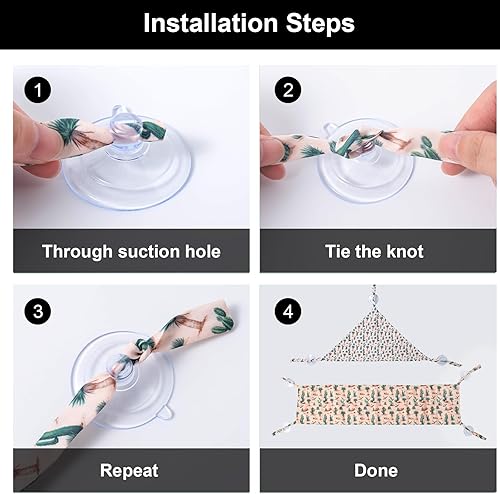 Installation Steps

1

Through suction hole

2

Tie the knot

3

Repeat

4

Done