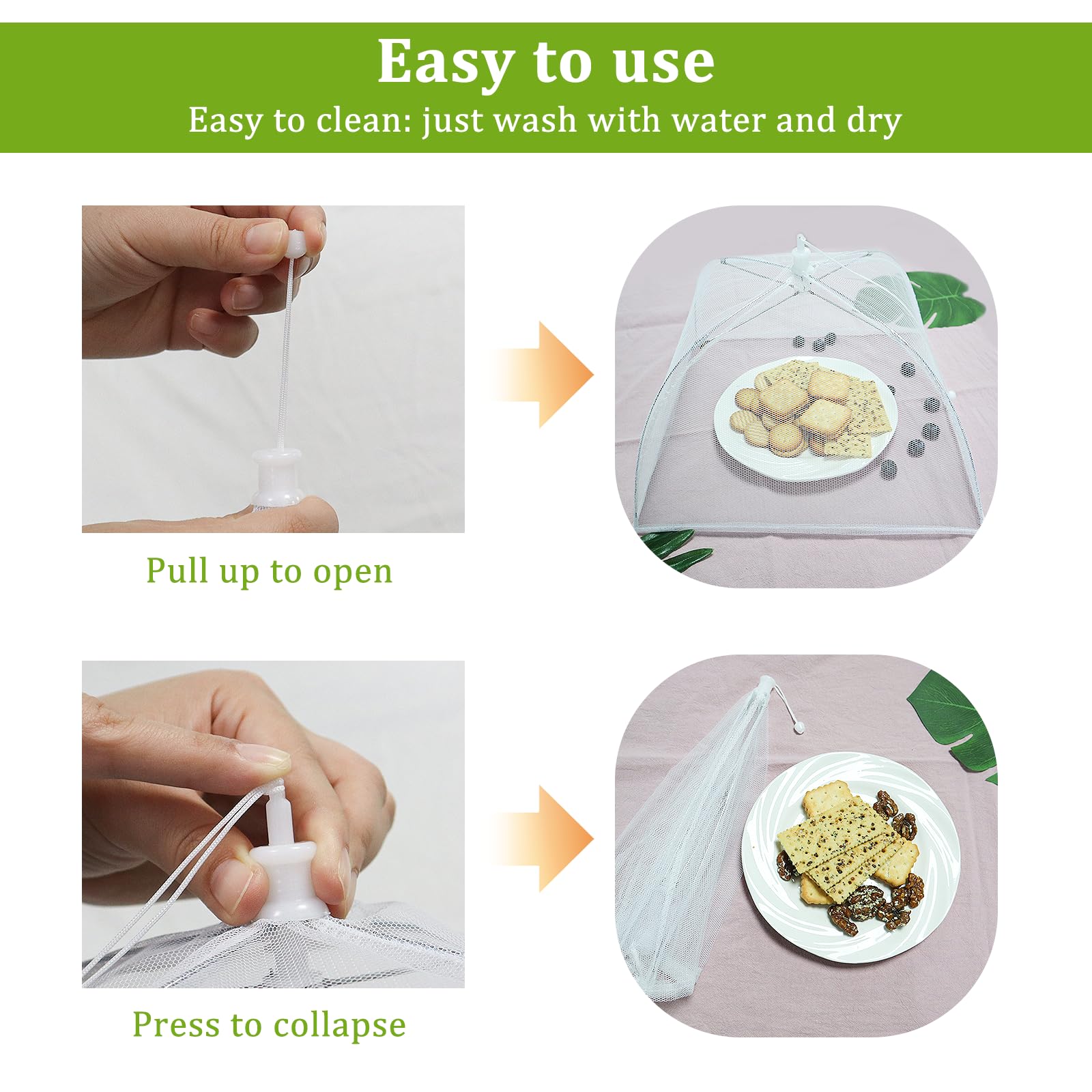 Easy to use

Easy to clean: just wash with water and dry

Pull up to open

Press to collapse