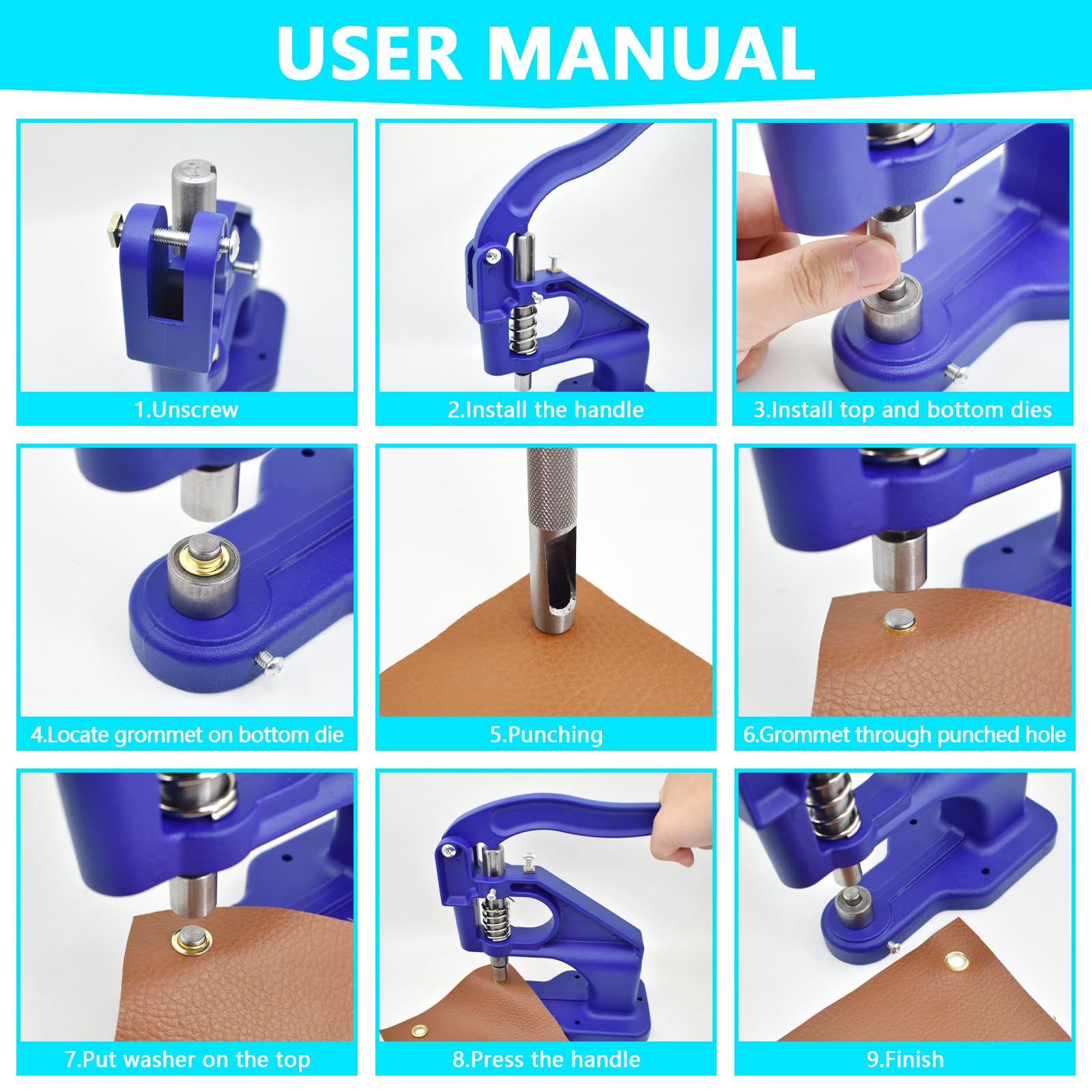 USER MANUAL

1.Unscrew

2.Install the handle

3.Install top and bottom dies

4.Locate grommet on bottom die

5.Punching

6.Grommet through punched hole

7.Put washer on the top

8.Press the handle

9.Finish