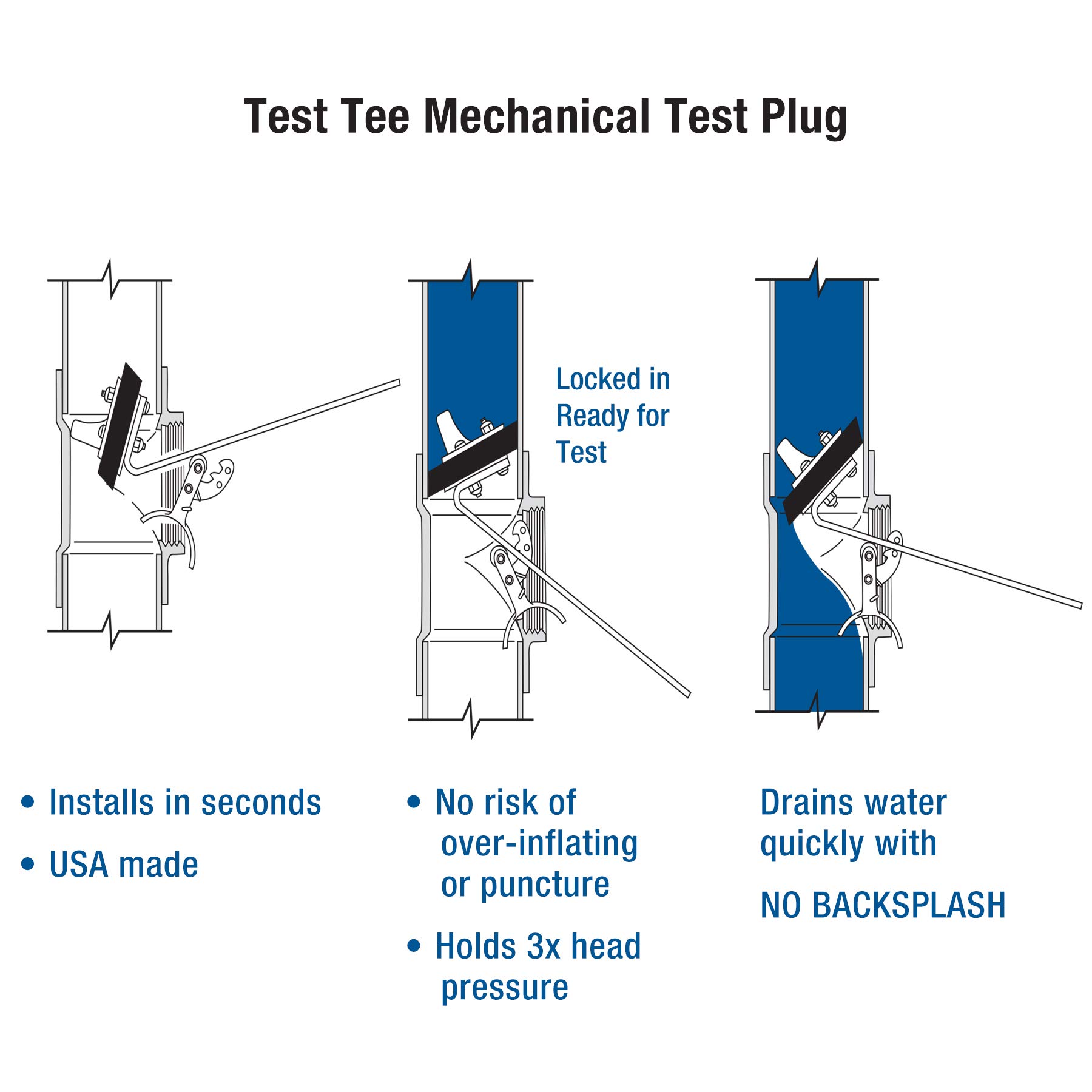 Test Tee Mechanical Test Plug

Locked in Ready for Test

• Installs in seconds

• USA made

• No risk of over-inflating or puncture

• Holds 3x head pressure

Drains water quickly with

NO BACKSPLASH