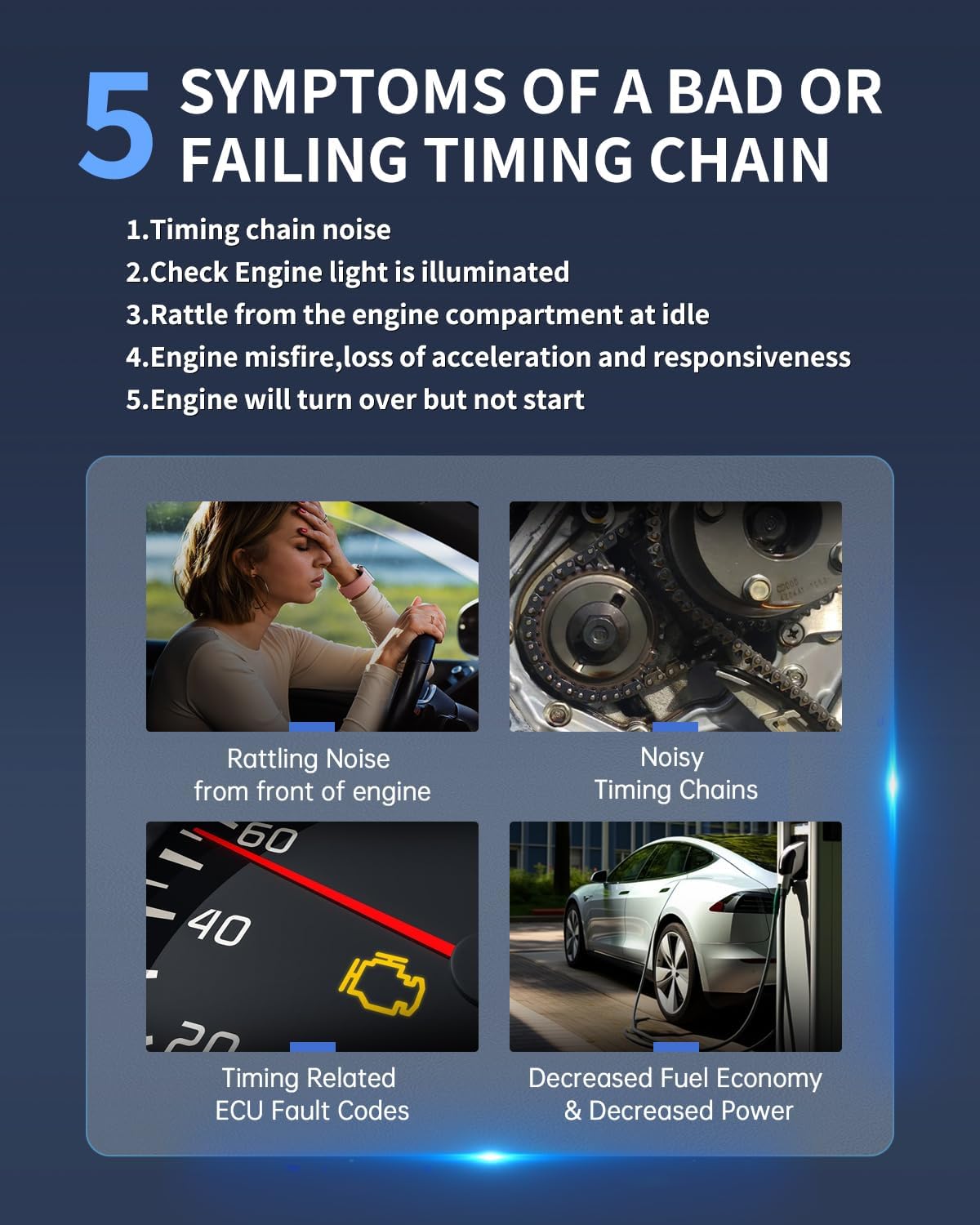 5 SYMPTOMS OF A BAD OR FAILING TIMING CHAIN

1.Timing chain noise
2.Check Engine light is illuminated
3.Rattle from the engine compartment at idle
4.Engine misfire,loss of acceleration and responsiveness
5.Engine will turn over but not start

Rattling Noise from front of engine

Noisy Timing Chains

60
40
20

Timing Related ECU Fault Codes

Decreased Fuel Economy & Decreased Power