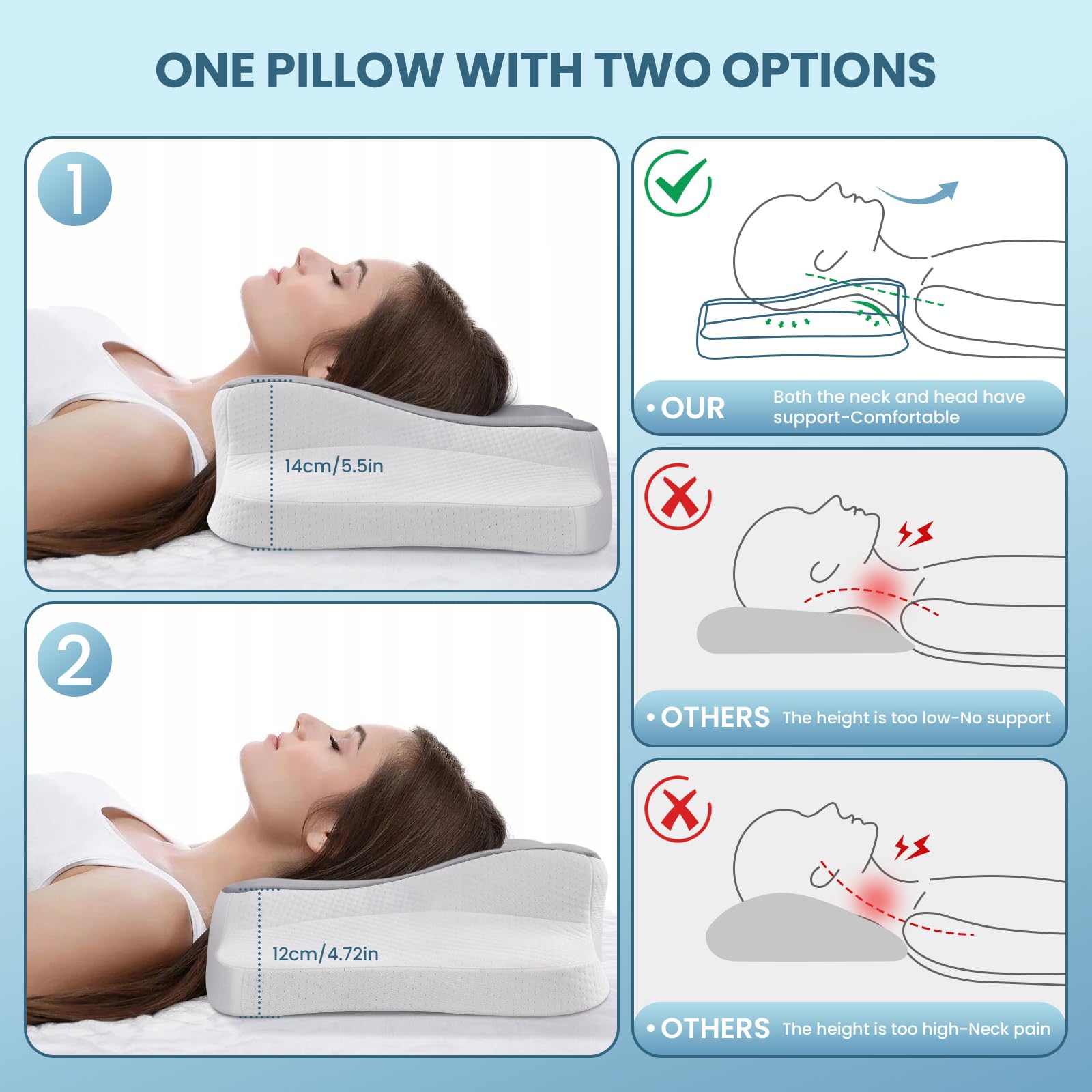 ONE PILLOW WITH TWO OPTIONS

1

14cm/5.5in

2

12cm/4.72in

• OUR Both the neck and head have support-Comfortable

• OTHERS The height is too low-No support

• OTHERS The height is too high-Neck pain