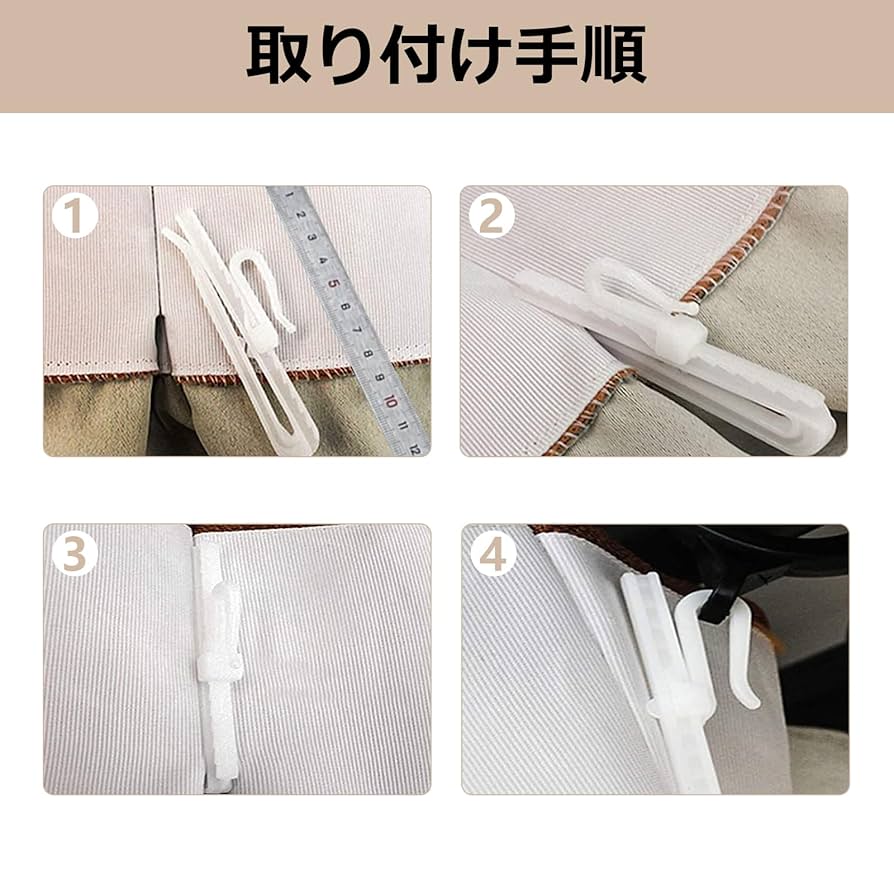 取り付け手順

1

1 2 3 4 5 6 7 8 9 10 11 12

2

3

4