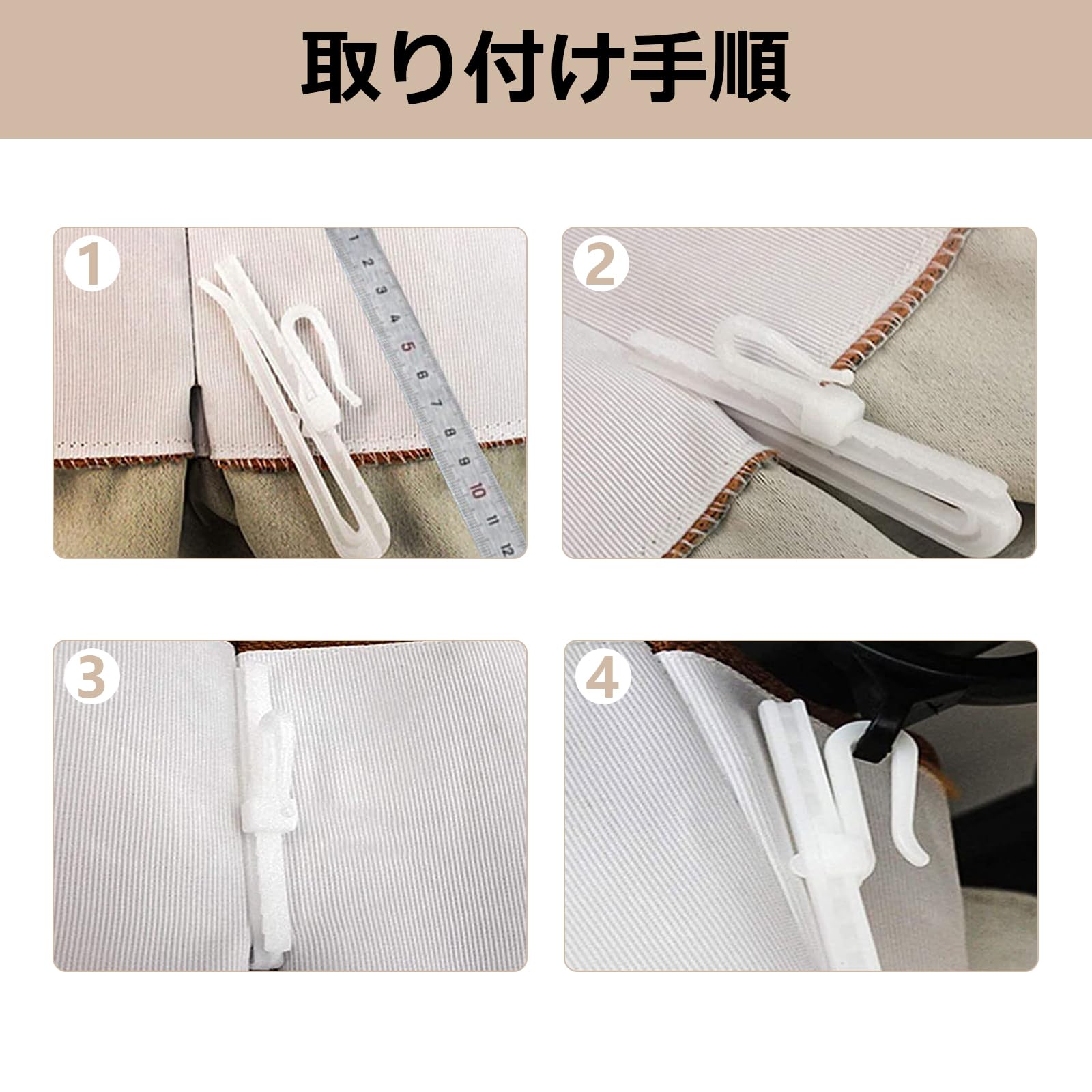 取り付け手順

1

1 2 3 4 5 6 7 8 9 10 11 12

2

3

4