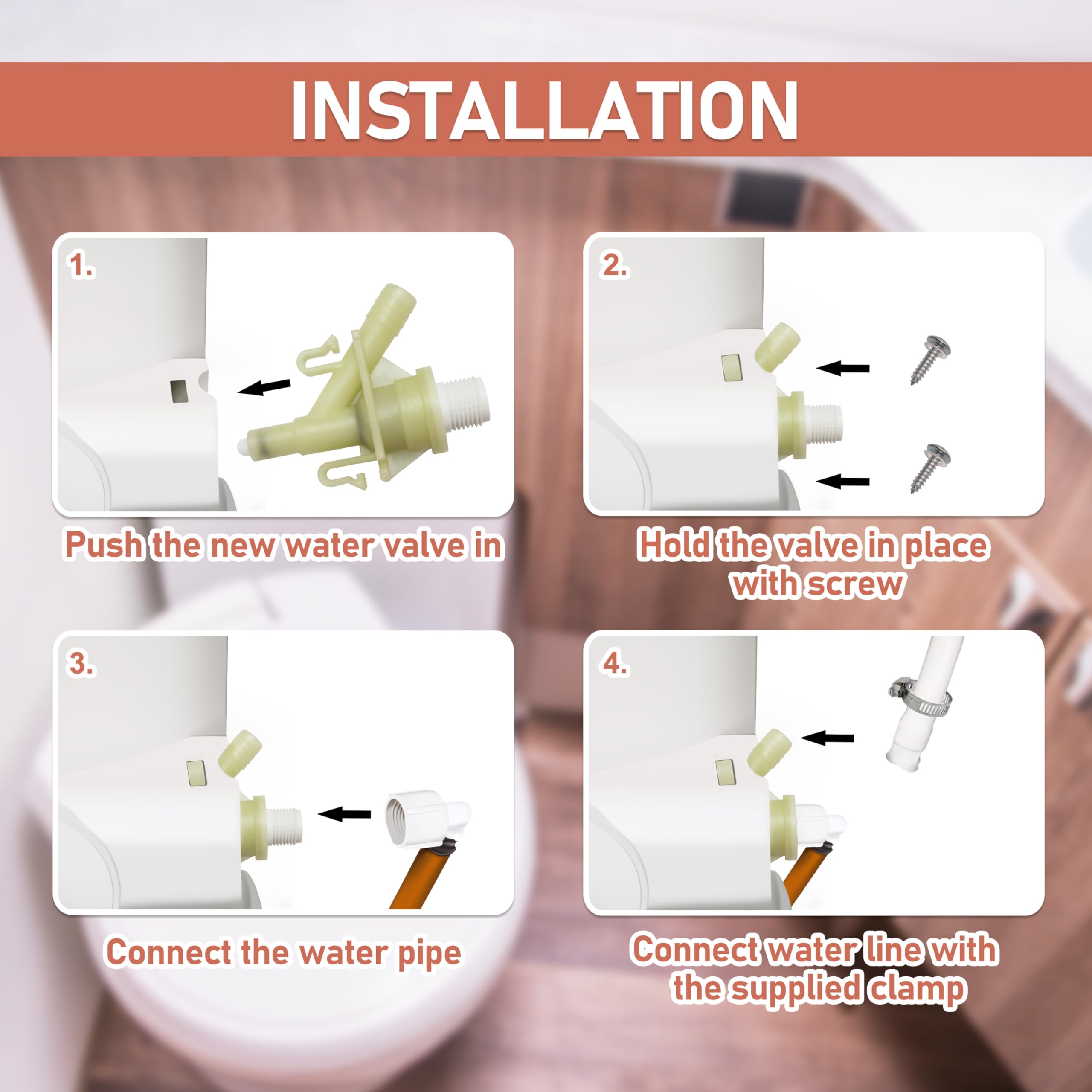 INSTALLATION

1.

Push the new water valve in

2.

Hold the valve in place with screw

3.

Connect the water pipe

4.

Connect water line with the supplied clamp