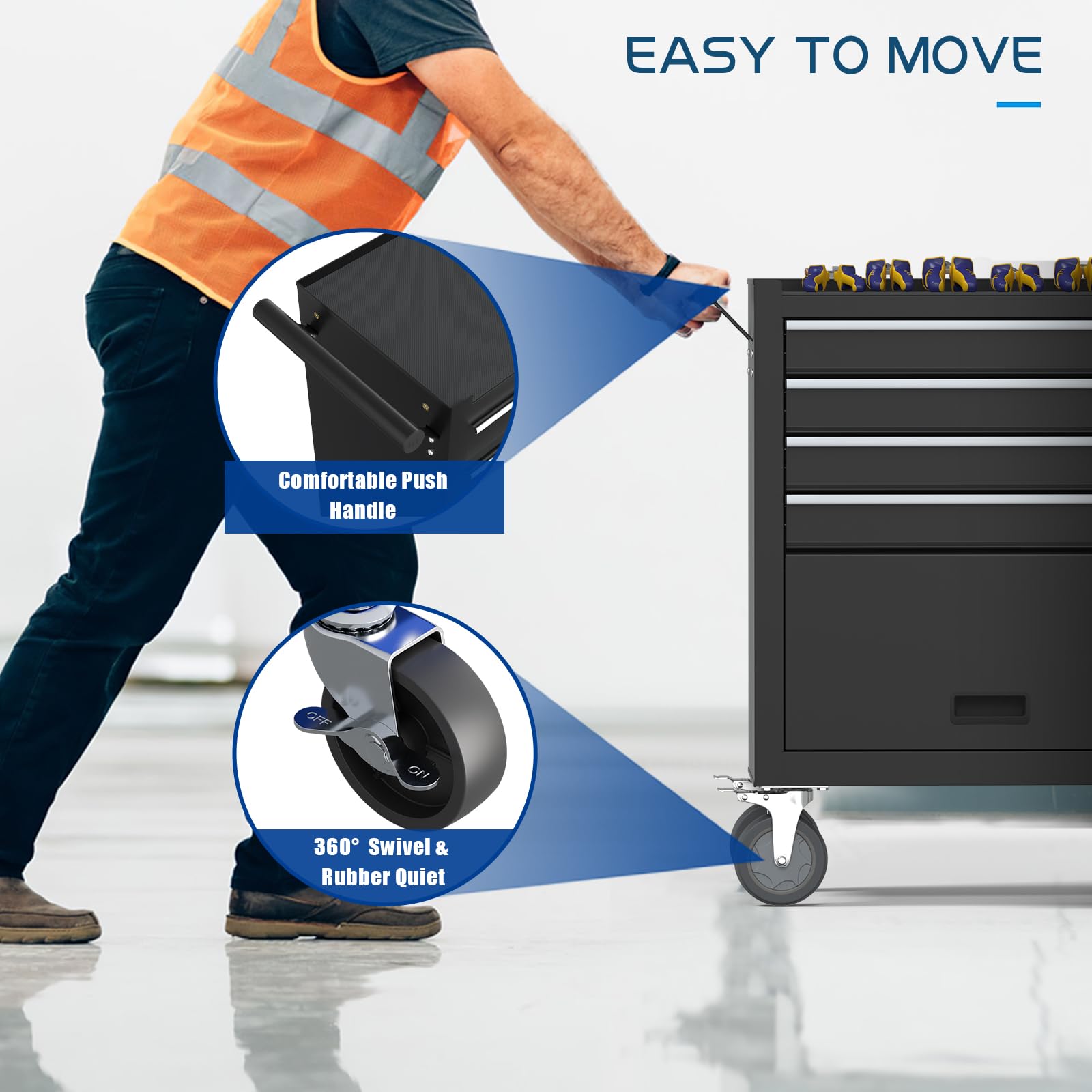 EASY TO MOVE

Comfortable Push Handle

OFF

ON

360° Swivel & Rubber Quiet