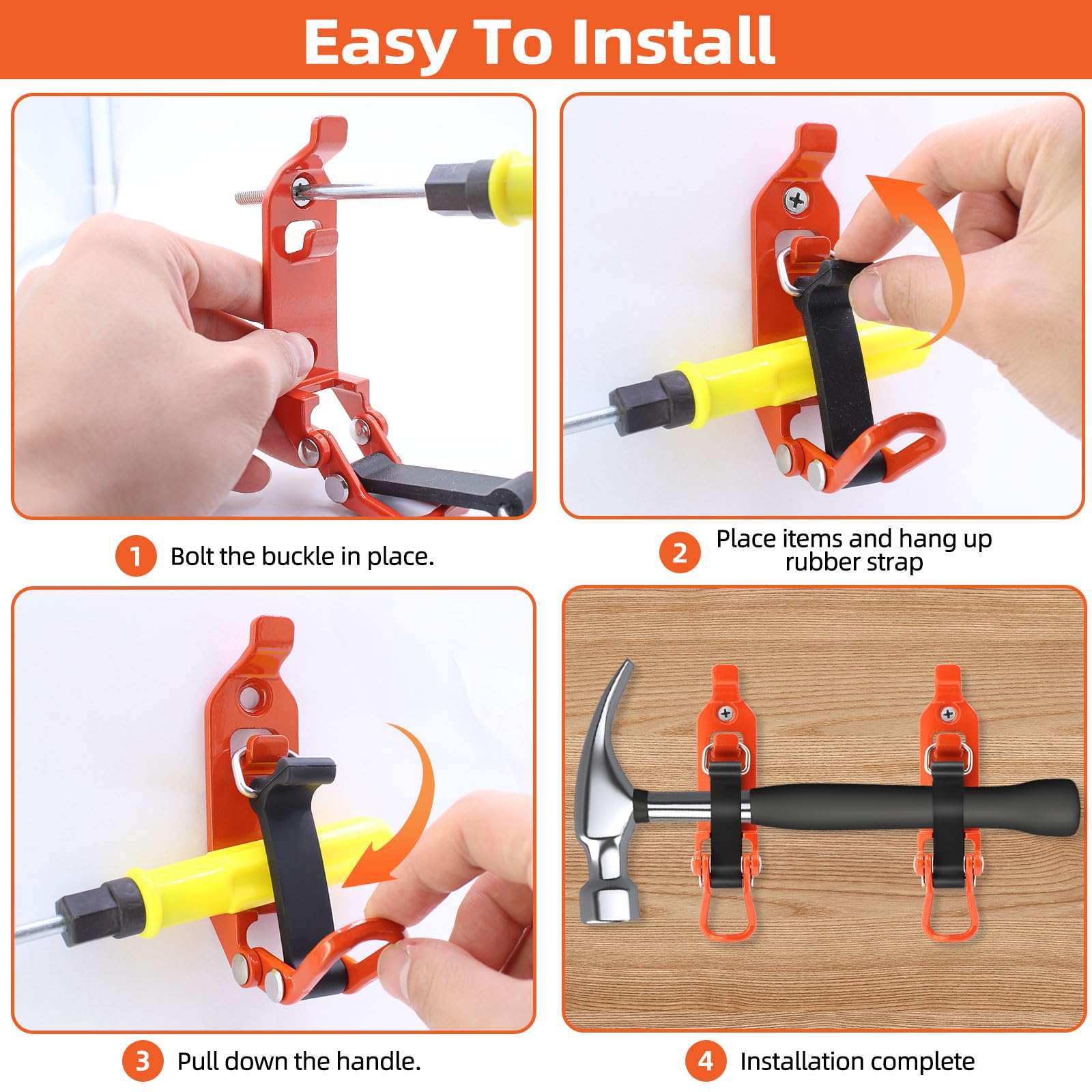 Easy To Install

1 Bolt the buckle in place.

2 Place items and hang up rubber strap

3 Pull down the handle.

4 Installation complete