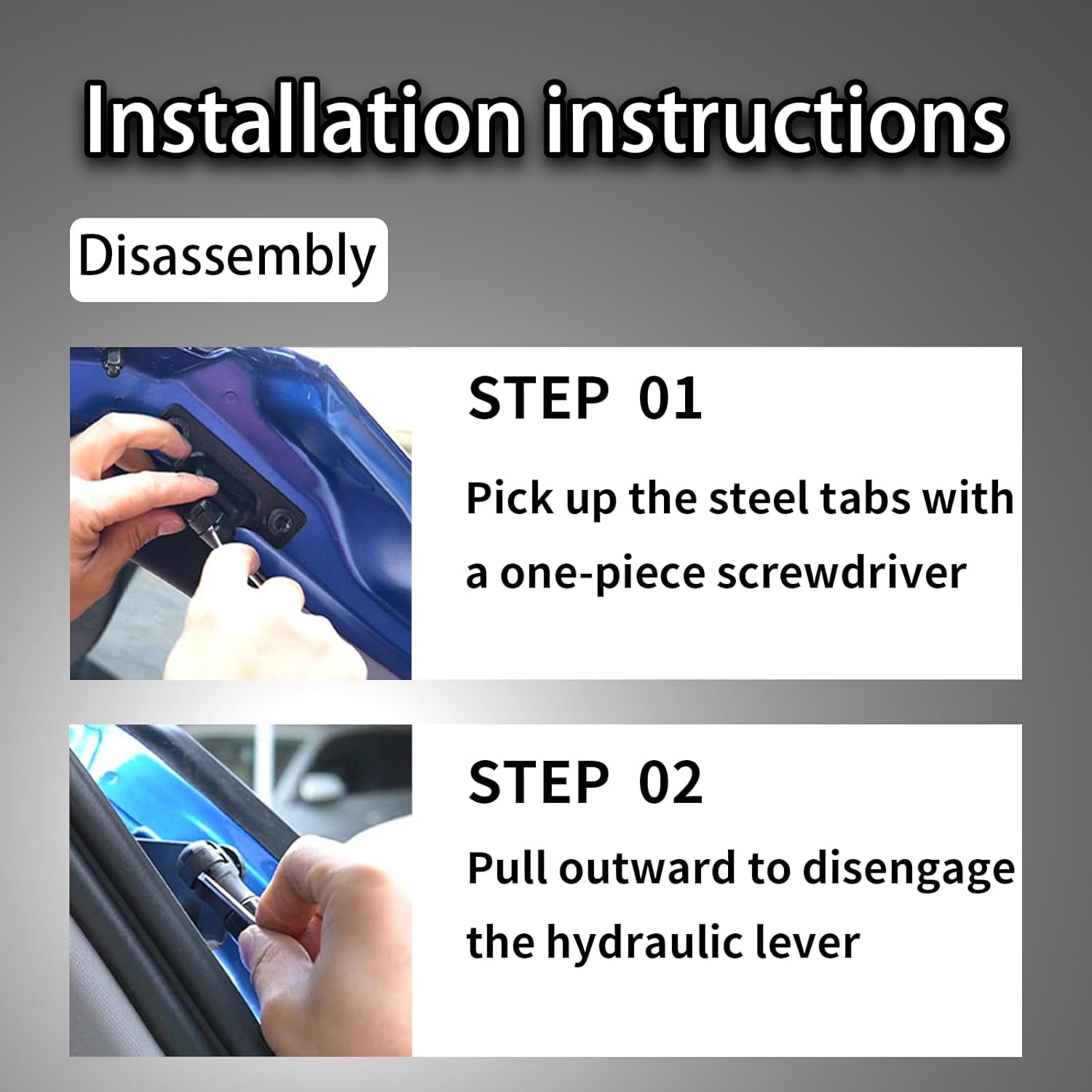 Installation instructions

Disassembly

STEP 01

Pick up the steel tabs with a one-piece screwdriver

STEP 02

Pull outward to disengage the hydraulic lever