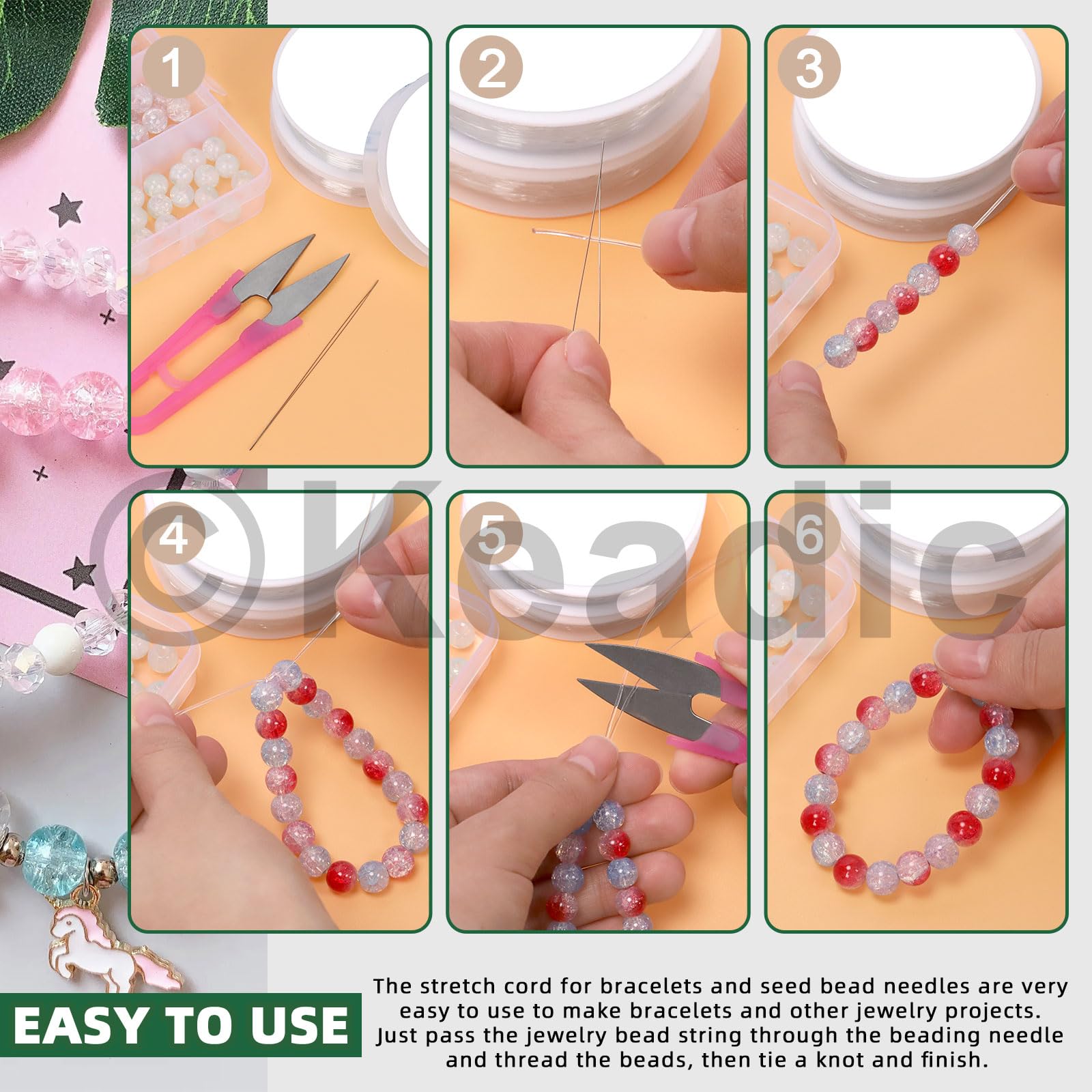 1

2

3

4

5

6

©Keadic

EASY TO USE

The stretch cord for bracelets and seed bead needles are very easy to use to make bracelets and other jewelry projects. Just pass the jewelry bead string through the beading needle and thread the beads, then tie a knot and finish.