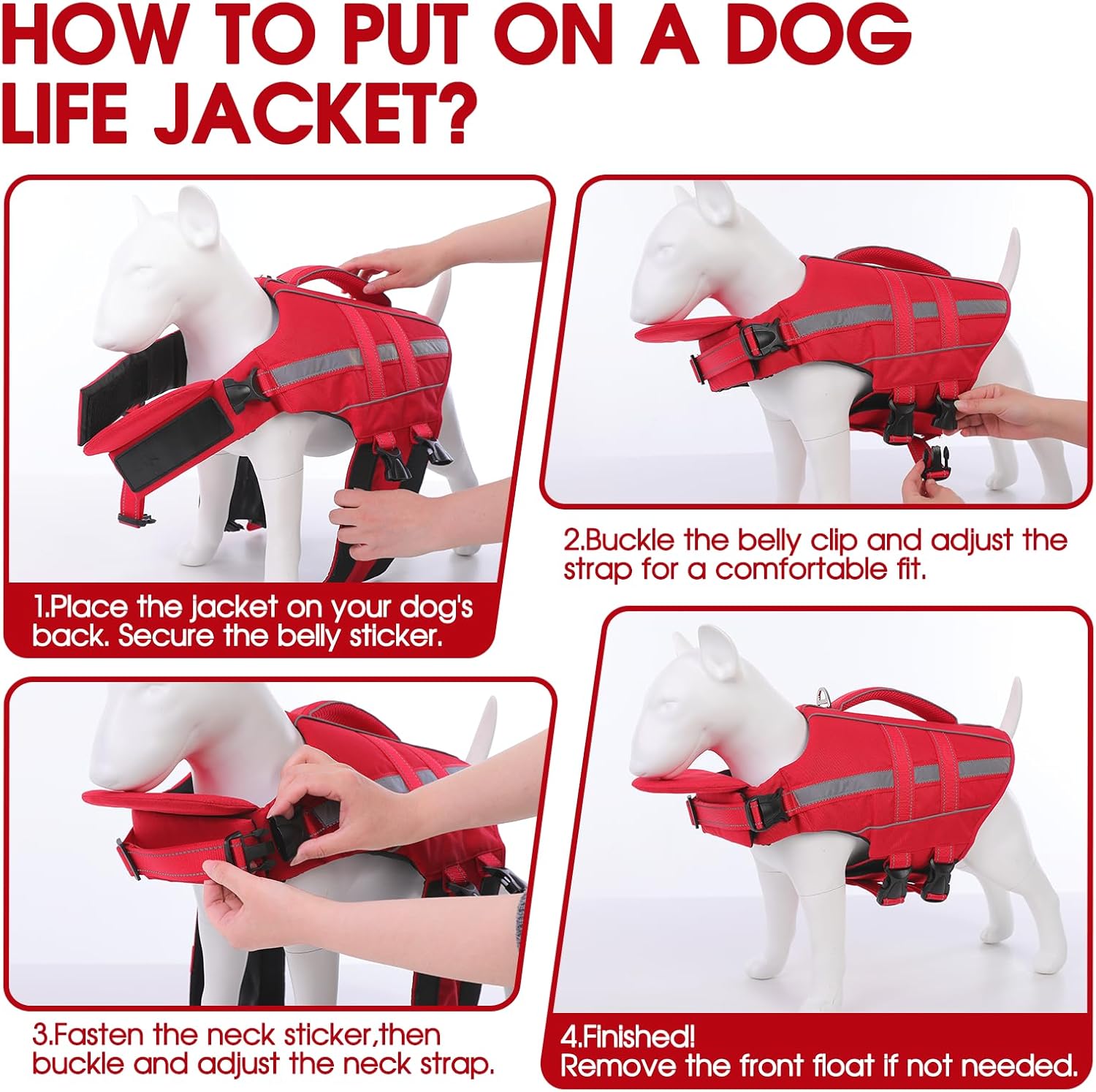 HOW TO PUT ON A DOG LIFE JACKET?

1.Place the jacket on your dog's back. Secure the belly sticker.

2.Buckle the belly clip and adjust the strap for a comfortable fit.

3.Fasten the neck sticker,then buckle and adjust the neck strap.

4.Finished!
Remove the front float if not needed.