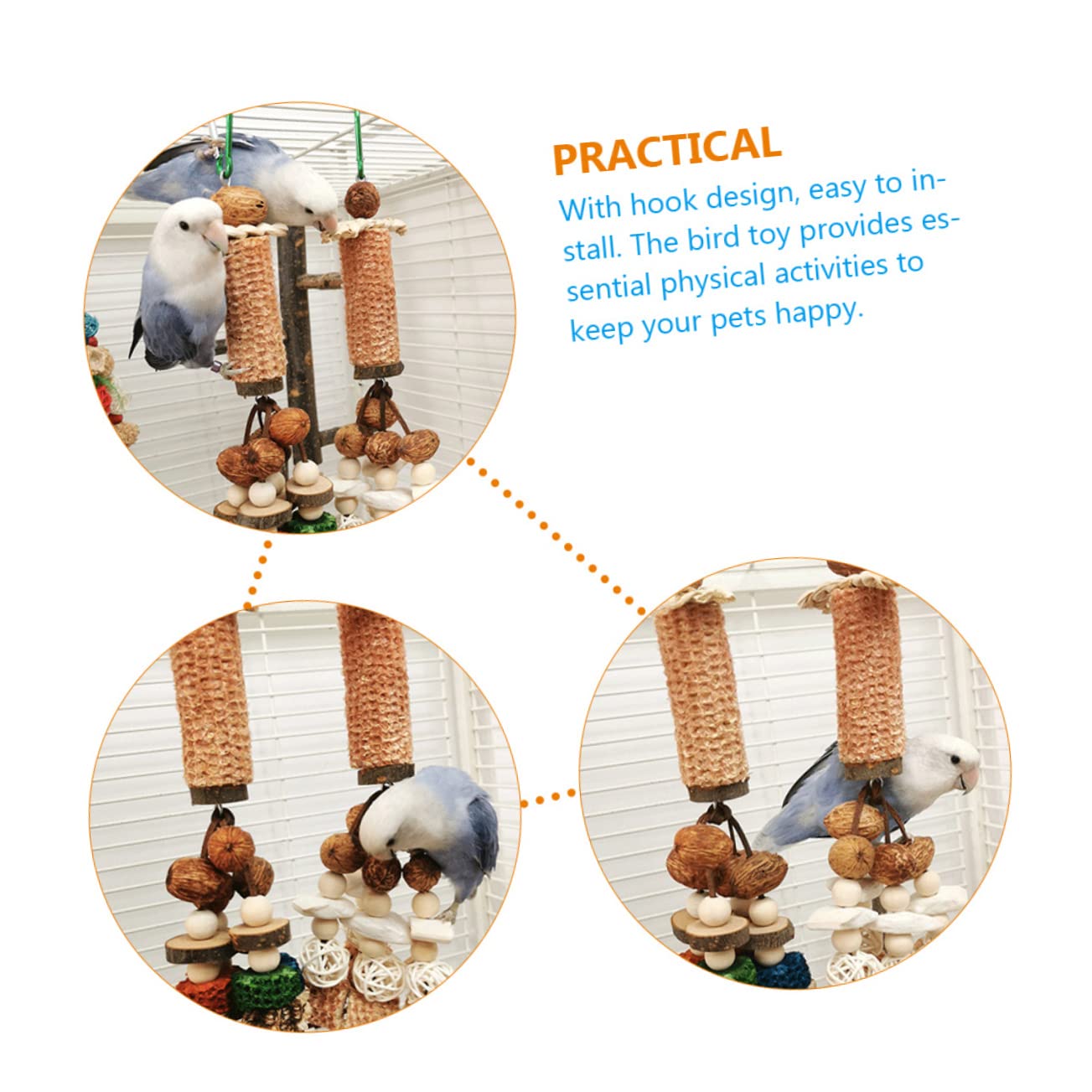 PRACTICAL

With hook design, easy to install. The bird toy provides essential physical activities to keep your pets happy.