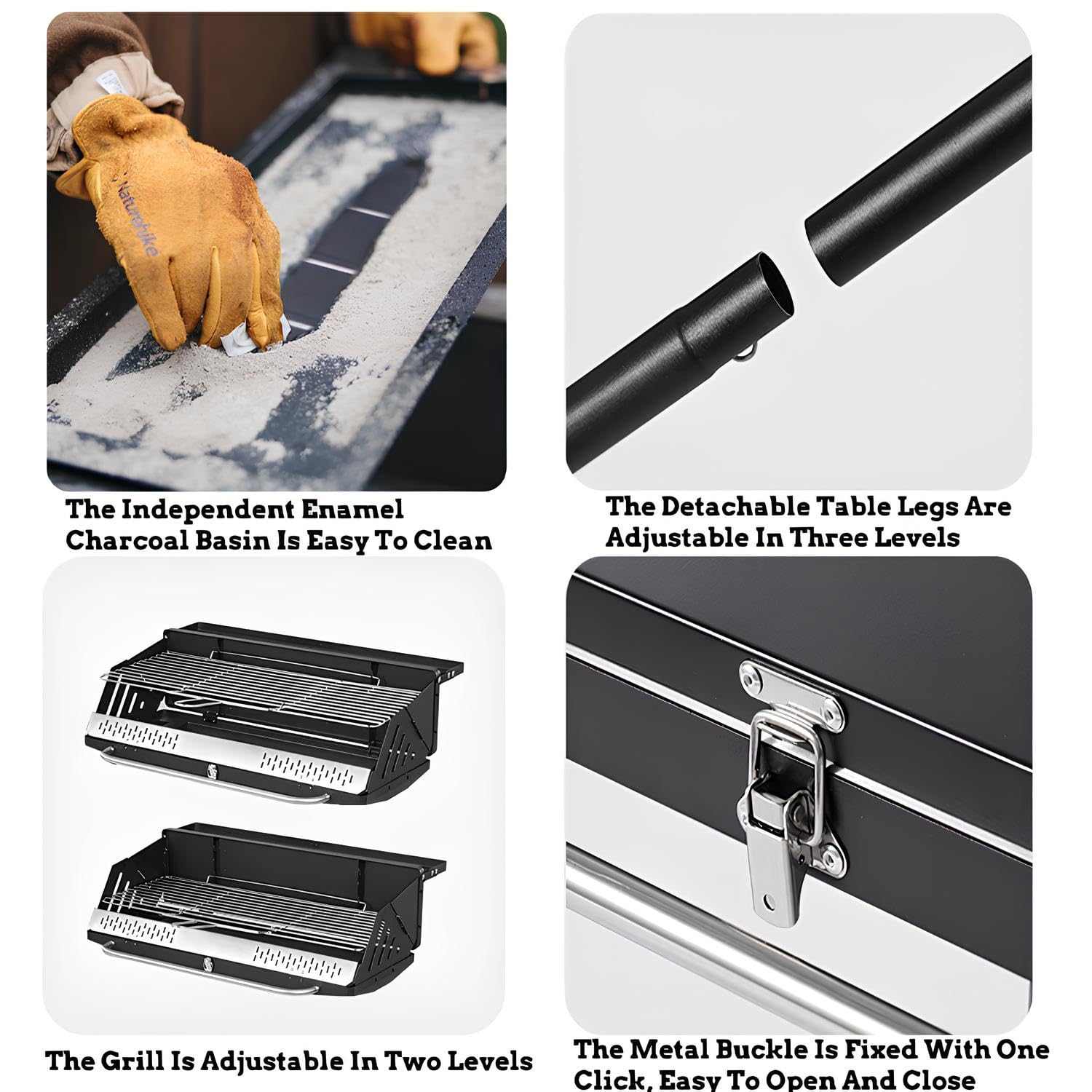 Naturehike

The Independent Enamel Charcoal Basin Is Easy To Clean

The Detachable Table Legs Are Adjustable In Three Levels

The Grill Is Adjustable In Two Levels

The Metal Buckle Is Fixed With One Click, Easy To Open And Close