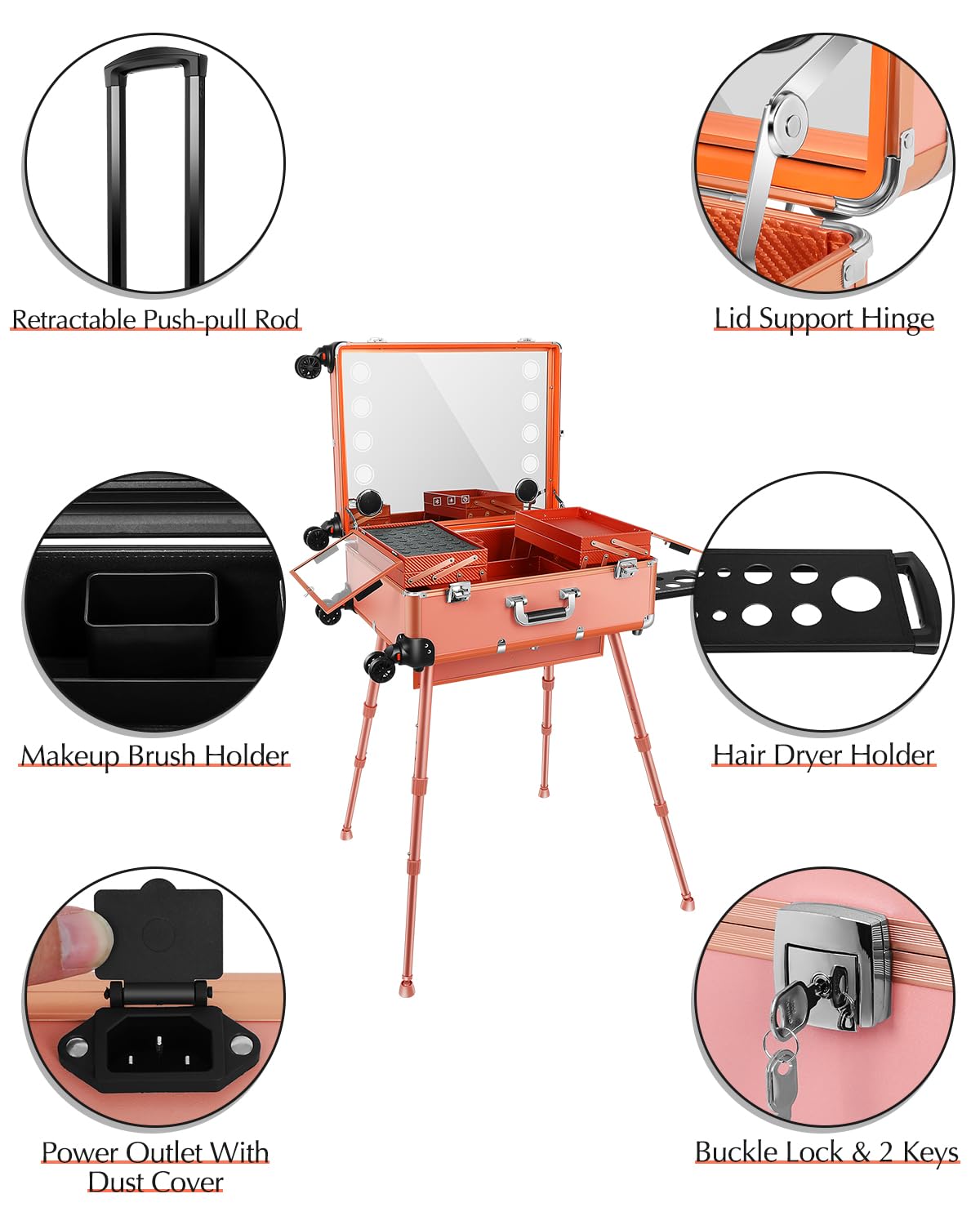 Retractable Push-pull Rod

Lid Support Hinge

Makeup Brush Holder

Hair Dryer Holder

Power Outlet With Dust Cover

Buckle Lock & 2 Keys