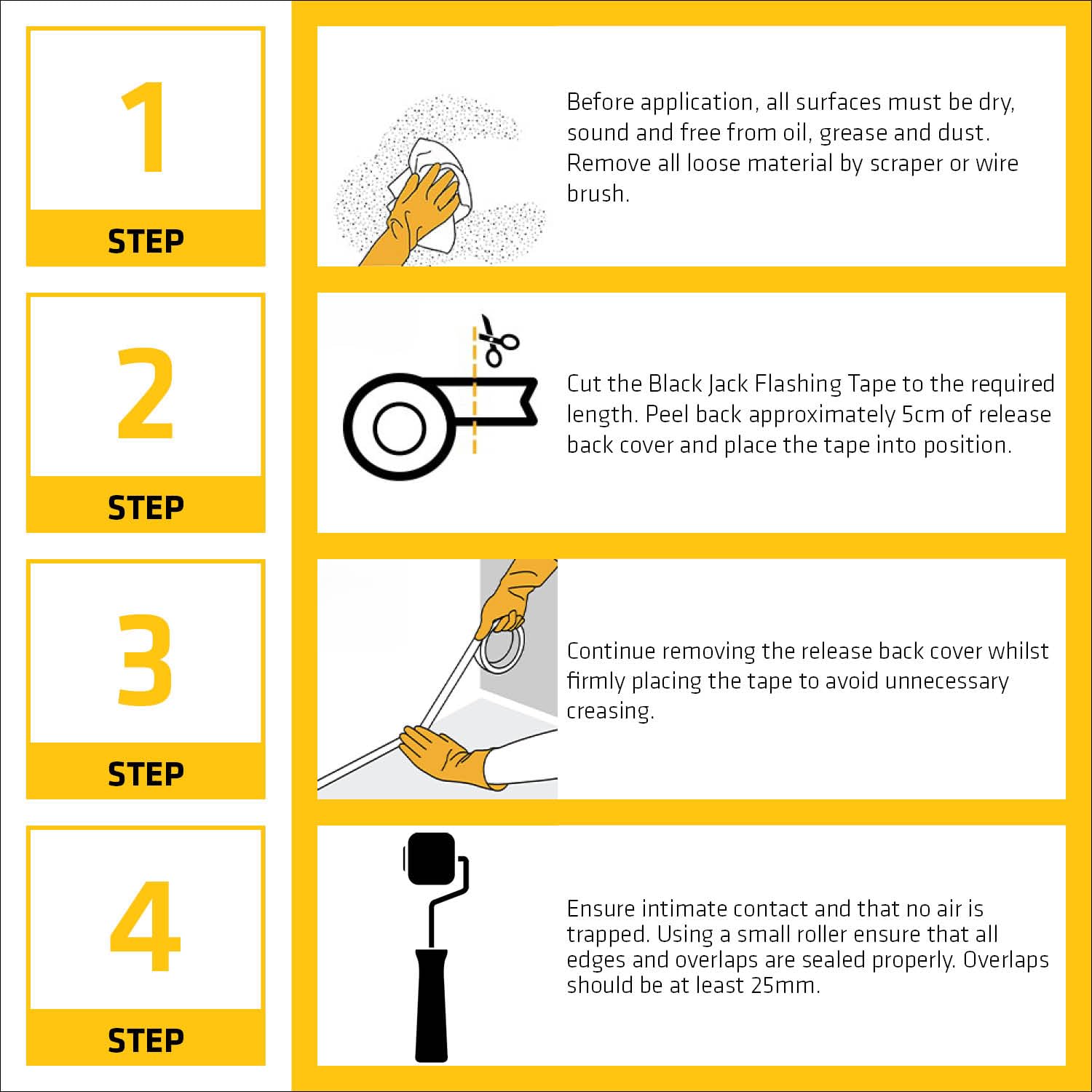 1

STEP

Before application, all surfaces must be dry, sound and free from oil, grease and dust. Remove all loose material by scraper or wire brush.

2

STEP

Cut the Black Jack Flashing Tape to the required length. Peel back approximately 5cm of release back cover and place the tape into position.

3

STEP

Continue removing the release back cover whilst firmly placing the tape to avoid unnecessary creasing.

4

STEP

Ensure intimate contact and that no air is trapped. Using a small roller ensure that all edges and overlaps are sealed properly. Overlaps should be at least 25mm.