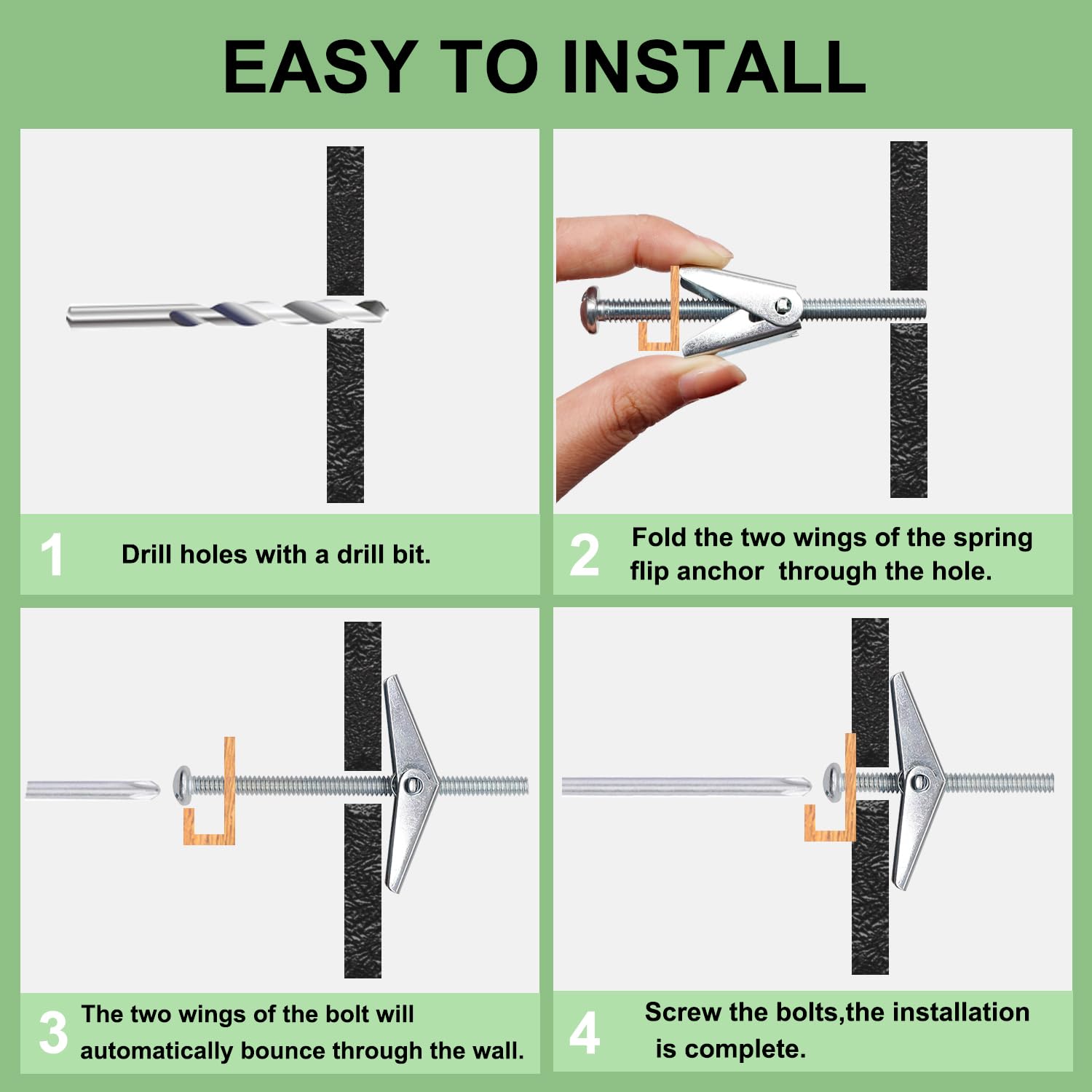 EASY TO INSTALL

1 Drill holes with a drill bit.

2 Fold the two wings of the spring flip anchor through the hole.

3 The two wings of the bolt will automatically bounce through the wall.

4 Screw the bolts,the installation is complete.