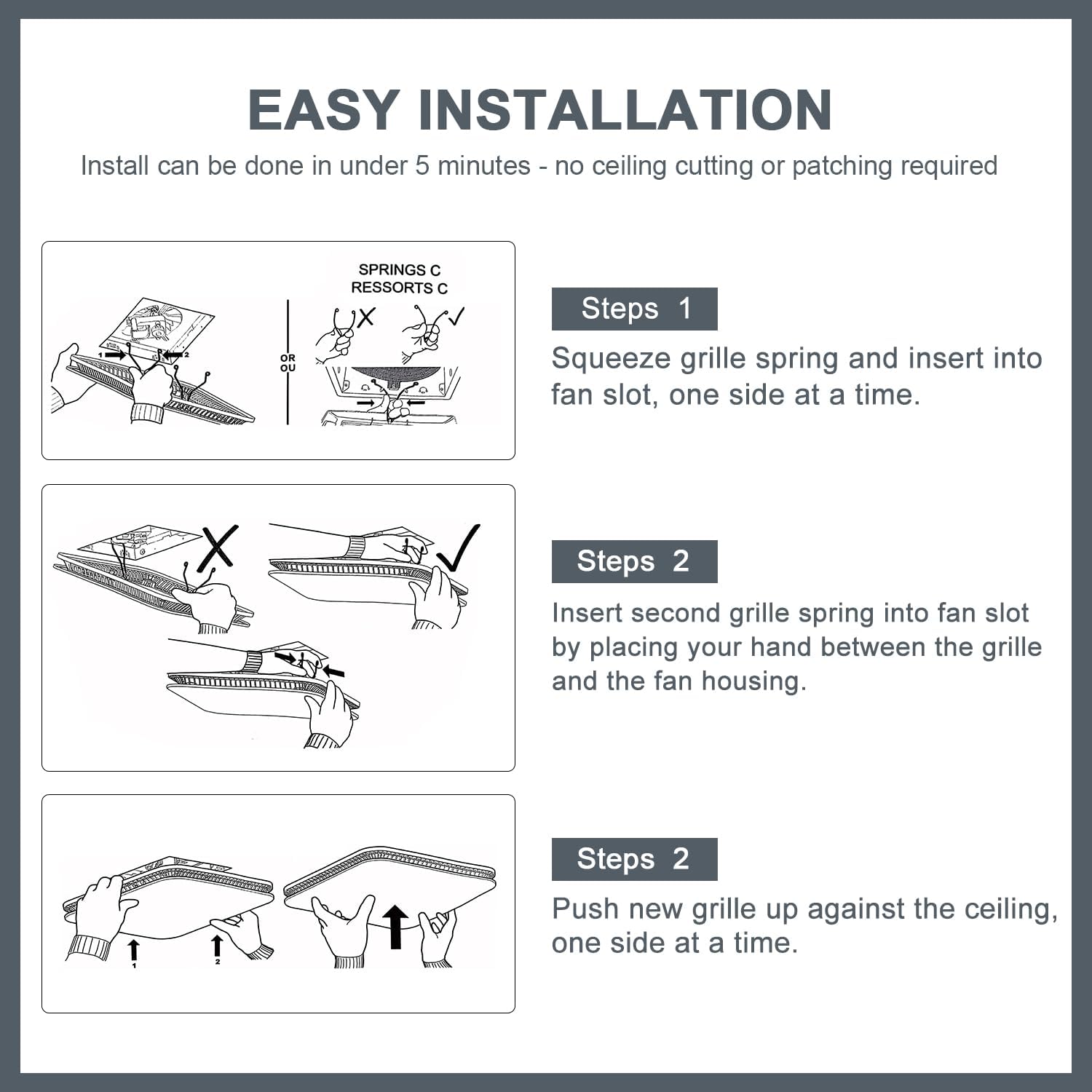 EASY INSTALLATION

Install can be done in under 5 minutes - no ceiling cutting or patching required

SPRINGS C
RESSORTS C

1

2

OR
OU

Steps 1

Squeeze grille spring and insert into fan slot, one side at a time.

Steps 2

Insert second grille spring into fan slot by placing your hand between the grille and the fan housing.

1

2

Steps 2

Push new grille up against the ceiling, one side at a time.