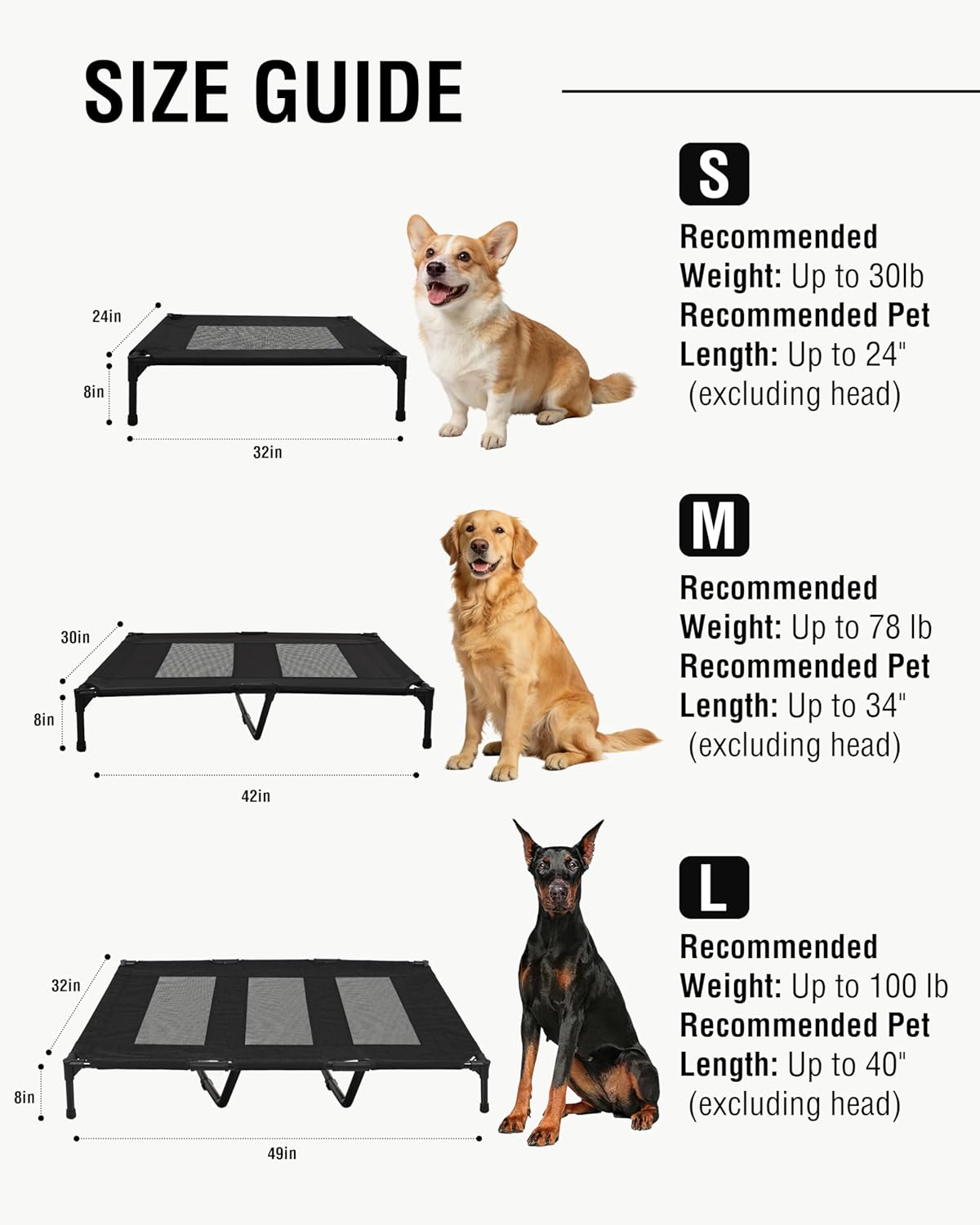 SIZE GUIDE

24in
8in
32in

S

Recommended Weight: Up to 30lb
Recommended Pet Length: Up to 24" (excluding head)

30in
8in
42in

M

Recommended Weight: Up to 78 lb
Recommended Pet Length: Up to 34" (excluding head)

32in
8in
49in

L

Recommended Weight: Up to 100 lb
Recommended Pet Length: Up to 40" (excluding head)