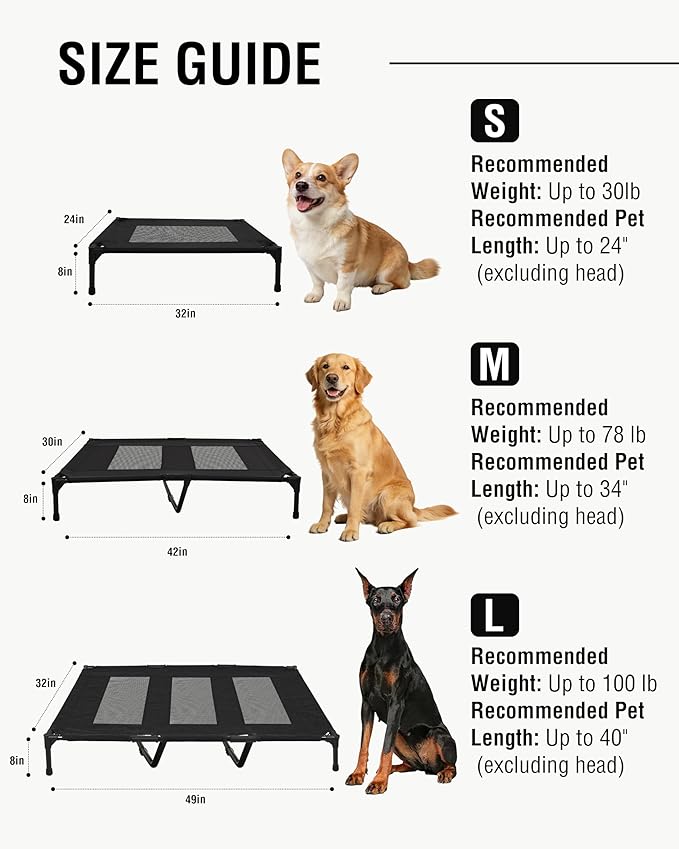 SIZE GUIDE

24in
8in
32in

S
Recommended Weight: Up to 30lb
Recommended Pet Length: Up to 24" (excluding head)

30in
8in
42in

M
Recommended Weight: Up to 78 lb
Recommended Pet Length: Up to 34" (excluding head)

32in
8in
49in

L
Recommended Weight: Up to 100 lb
Recommended Pet Length: Up to 40" (excluding head)