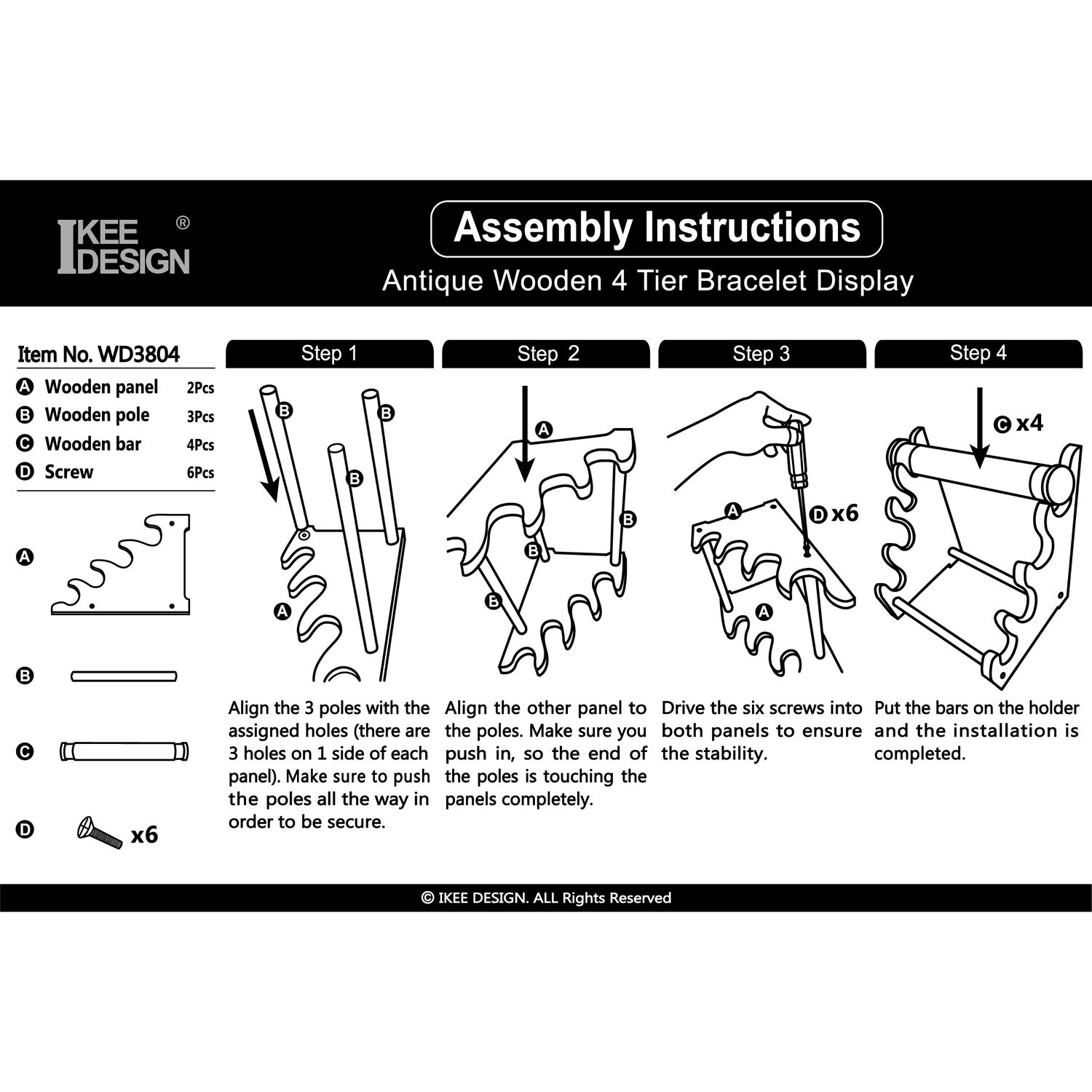 IKEE DESIGN ®

Assembly Instructions

Antique Wooden 4 Tier Bracelet Display

Item No. WD3804

| | | |
|---|---|---|
| A | Wooden panel | 2Pcs |
| B | Wooden pole | 3Pcs |
| C | Wooden bar | 4Pcs |
| D | Screw | 6Pcs |

A

B

C

D x6

Step 1

B B B A

Align the 3 poles with the assigned holes (there are 3 holes on 1 side of each panel). Make sure to push the poles all the way in order to be secure.

Step 2

A B B B

Align the other panel to the poles. Make sure you push in, so the end of the poles is touching the panels completely.

Step 3

A D x6 A

Drive the six screws into both panels to ensure the stability.

Step 4

C x4

Put the bars on the holder and the installation is completed.

© IKEE DESIGN. ALL Rights Reserved