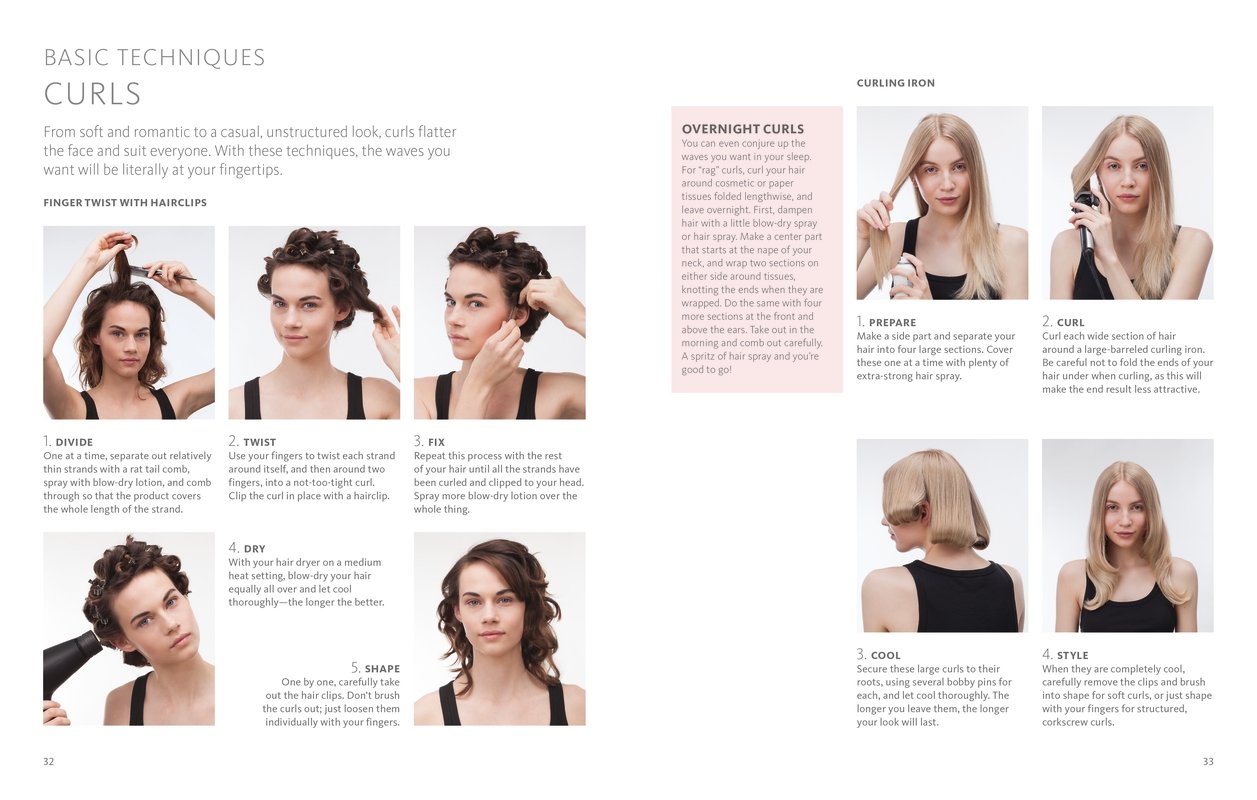 BASIC TECHNIQUES
CURLS

From soft and romantic to a casual, unstructured look, curls flatter the face and suit everyone. With these techniques, the waves you want will be literally at your fingertips.

FINGER TWIST WITH HAIRCLIPS

1. DIVIDE
One at a time, separate out relatively thin strands with a rat tail comb, spray with blow-dry lotion, and comb through so that the product covers the whole length of the strand.

2. TWIST
Use your fingers to twist each strand around itself, and then around two fingers, into a not-too-tight curl. Clip the curl in place with a hairclip.

3. FIX
Repeat this process with the rest of your hair until all the strands have been curled and clipped to your head. Spray more blow-dry lotion over the whole thing.

4. DRY
With your hair dryer on a medium heat setting, blow-dry your hair equally all over and let cool thoroughly—the longer the better.

5. SHAPE
One by one, carefully take out the hair clips. Don't brush the curls out; just loosen them individually with your fingers.

32

OVERNIGHT CURLS
You can even conjure up the waves you want in your sleep. For "rag" curls, curl your hair around cosmetic or paper tissues folded lengthwise, and leave overnight. First, dampen hair with a little blow-dry spray or hair spray. Make a center part that starts at the nape of your neck, and wrap two sections on either side around tissues, knotting the ends when they are wrapped. Do the same with four more sections at the front and above the ears. Take out in the morning and comb out carefully. A spritz of hair spray and you're good to go!

CURLING IRON

1. PREPARE
Make a side part and separate your hair into four large sections. Cover these one at a time with plenty of extra-strong hair spray.

2. CURL
Curl each wide section of hair around a large-barreled curling iron. Be careful not to fold the ends of your hair under when curling, as this will make the end result less attractive.

3. COOL
Secure these large curls to their roots, using several bobby pins for each, and let cool thoroughly. The longer you leave them, the longer your look will last.

4. STYLE
When they are completely cool, carefully remove the clips and brush into shape for soft curls, or just shape with your fingers for structured, corkscrew curls.

33