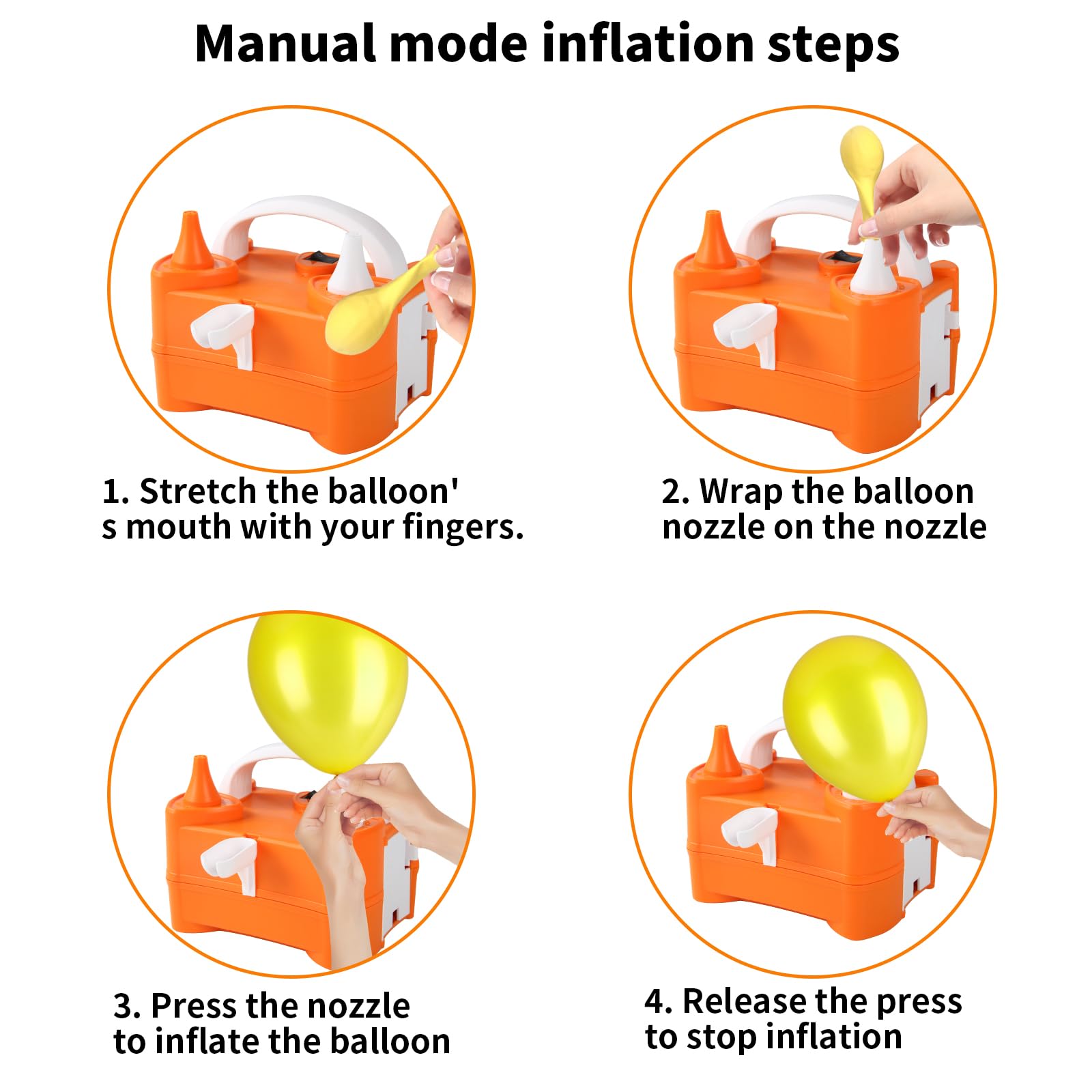 Manual mode inflation steps

1. Stretch the balloon' s mouth with your fingers.

2. Wrap the balloon nozzle on the nozzle

3. Press the nozzle to inflate the balloon

4. Release the press to stop inflation