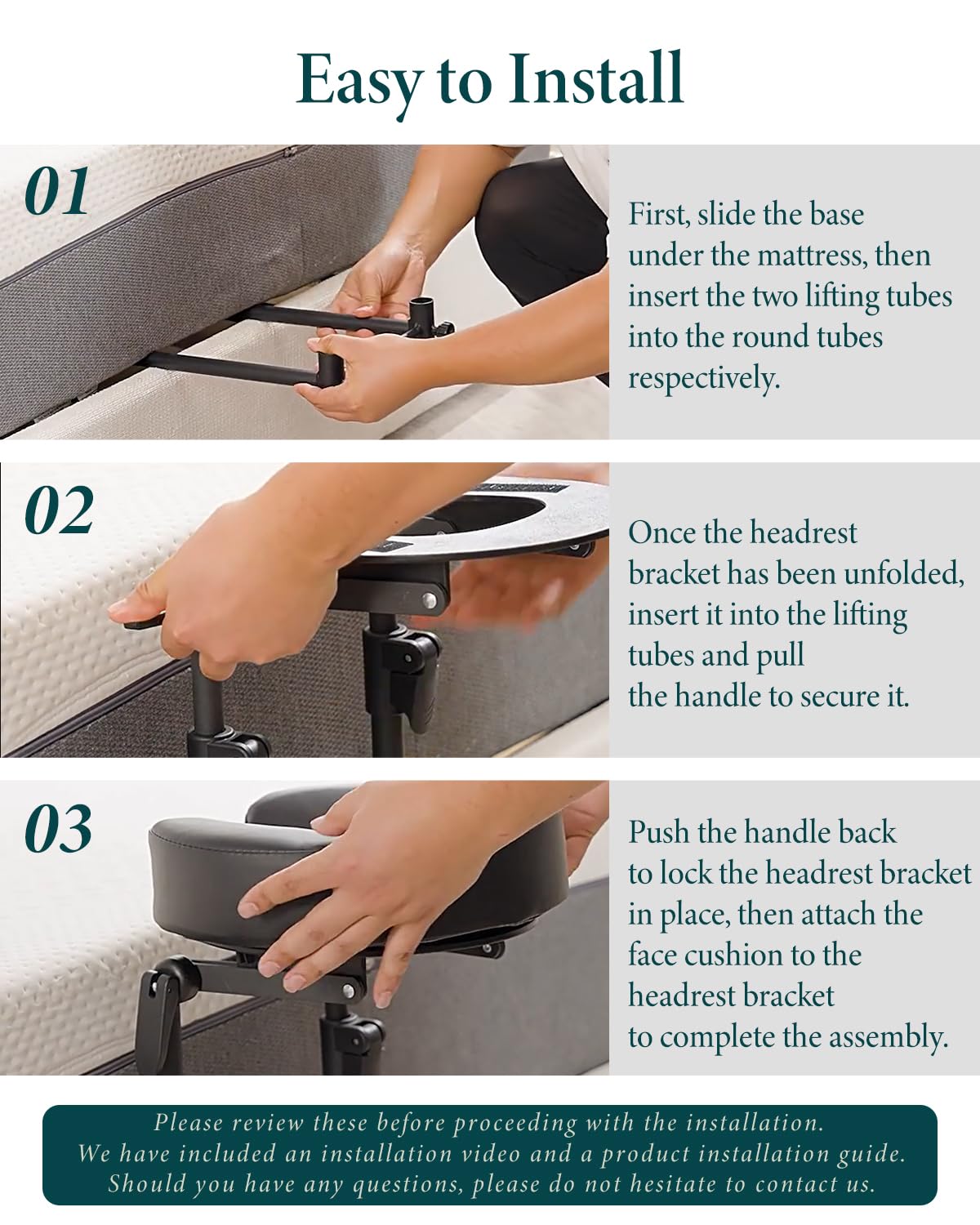 Easy to Install

01

First, slide the base under the mattress, then insert the two lifting tubes into the round tubes respectively.

02

Once the headrest bracket has been unfolded, insert it into the lifting tubes and pull the handle to secure it.

03

Push the handle back to lock the headrest bracket in place, then attach the face cushion to the headrest bracket to complete the assembly.

Please review these before proceeding with the installation.
We have included an installation video and a product installation guide.
Should you have any questions, please do not hesitate to contact us.