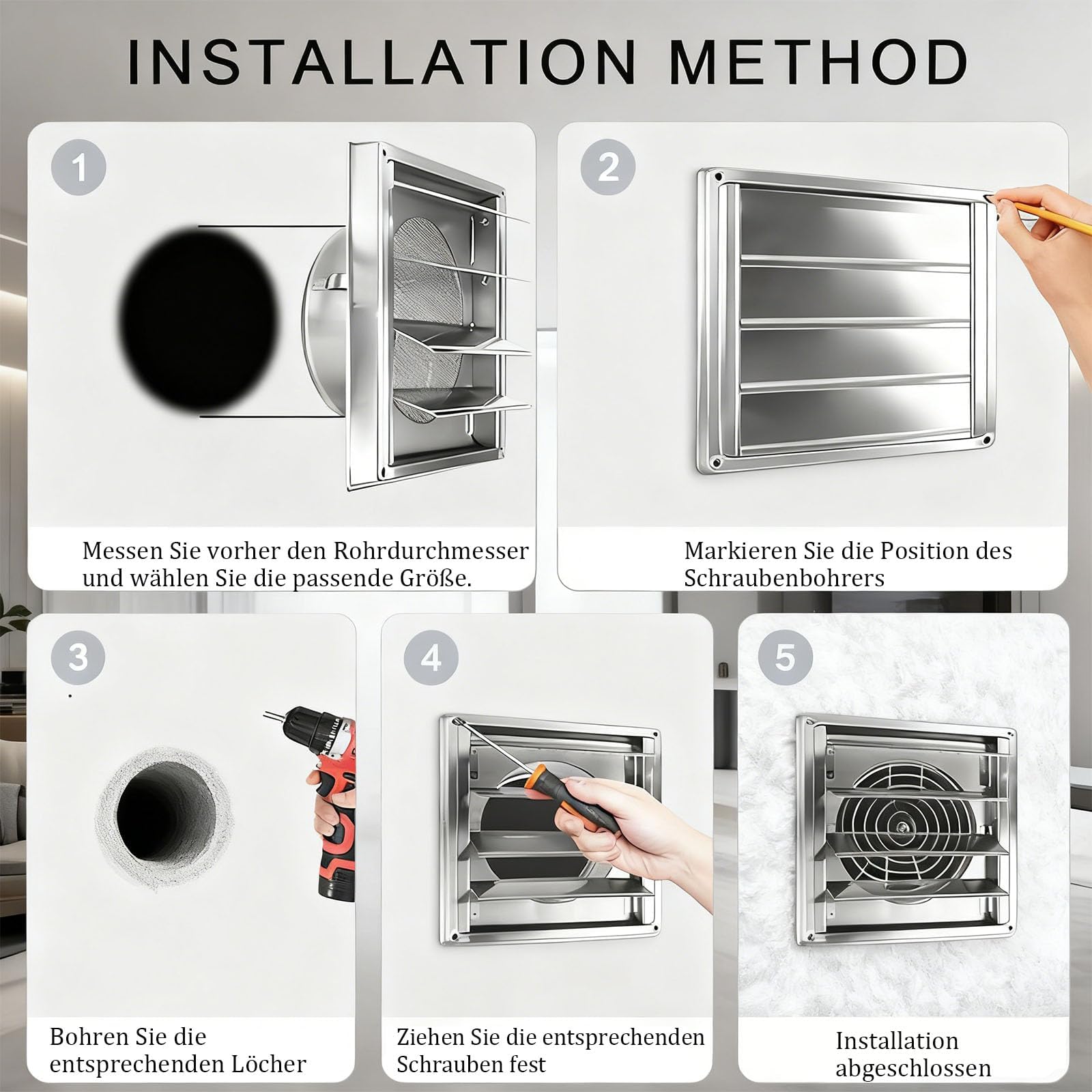 INSTALLATION METHOD

1

Messen Sie vorher den Rohrdurchmesser und wählen Sie die passende Größe.

2

Markieren Sie die Position des Schraubenbohrers

3

Bohren Sie die entsprechenden Löcher

4

Ziehen Sie die entsprechenden Schrauben fest

5

Installation abgeschlossen