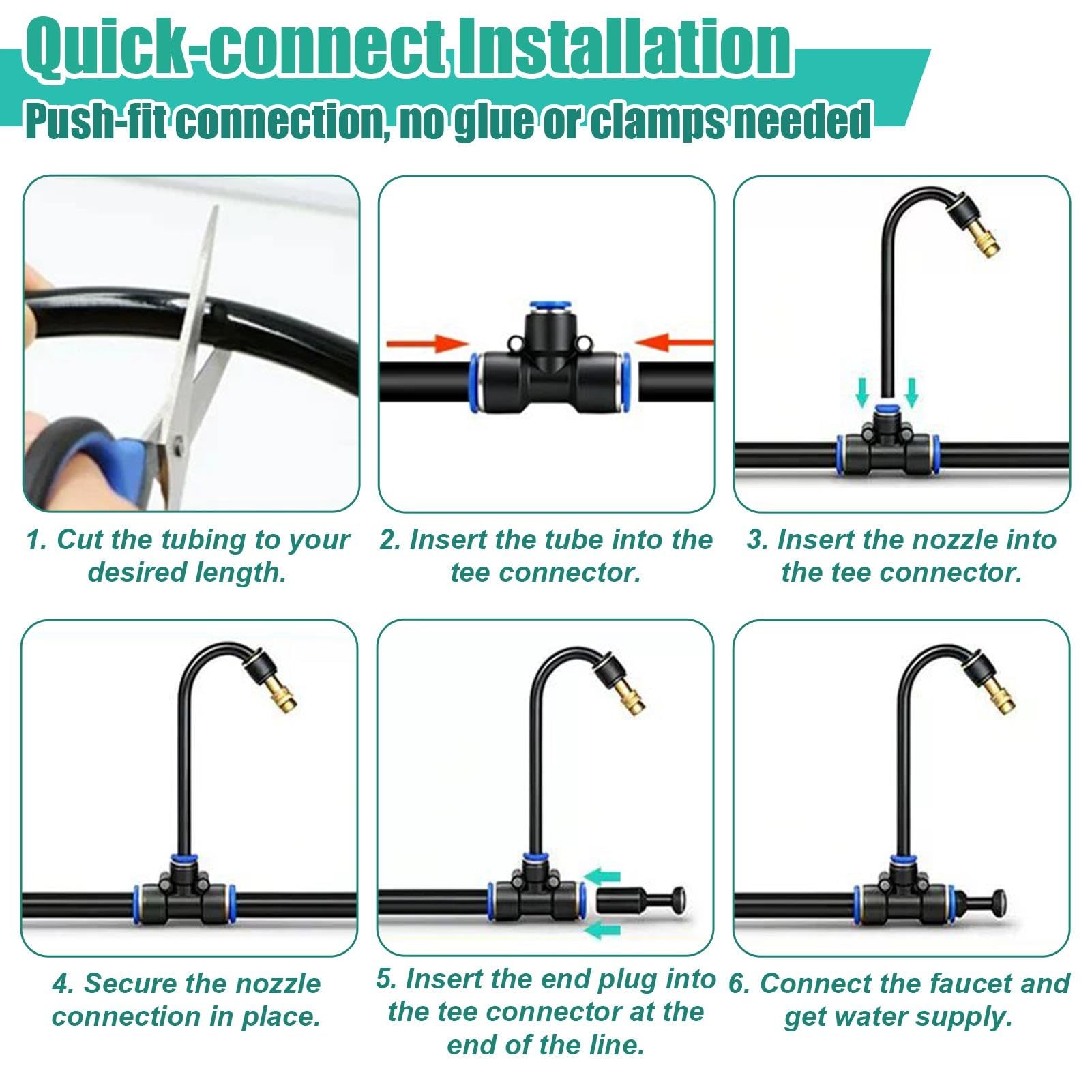 Quick-connect Installation
Push-fit connection, no glue or clamps needed

1. Cut the tubing to your desired length.

2. Insert the tube into the tee connector.

3. Insert the nozzle into the tee connector.

4. Secure the nozzle connection in place.

5. Insert the end plug into the tee connector at the end of the line.

6. Connect the faucet and get water supply.