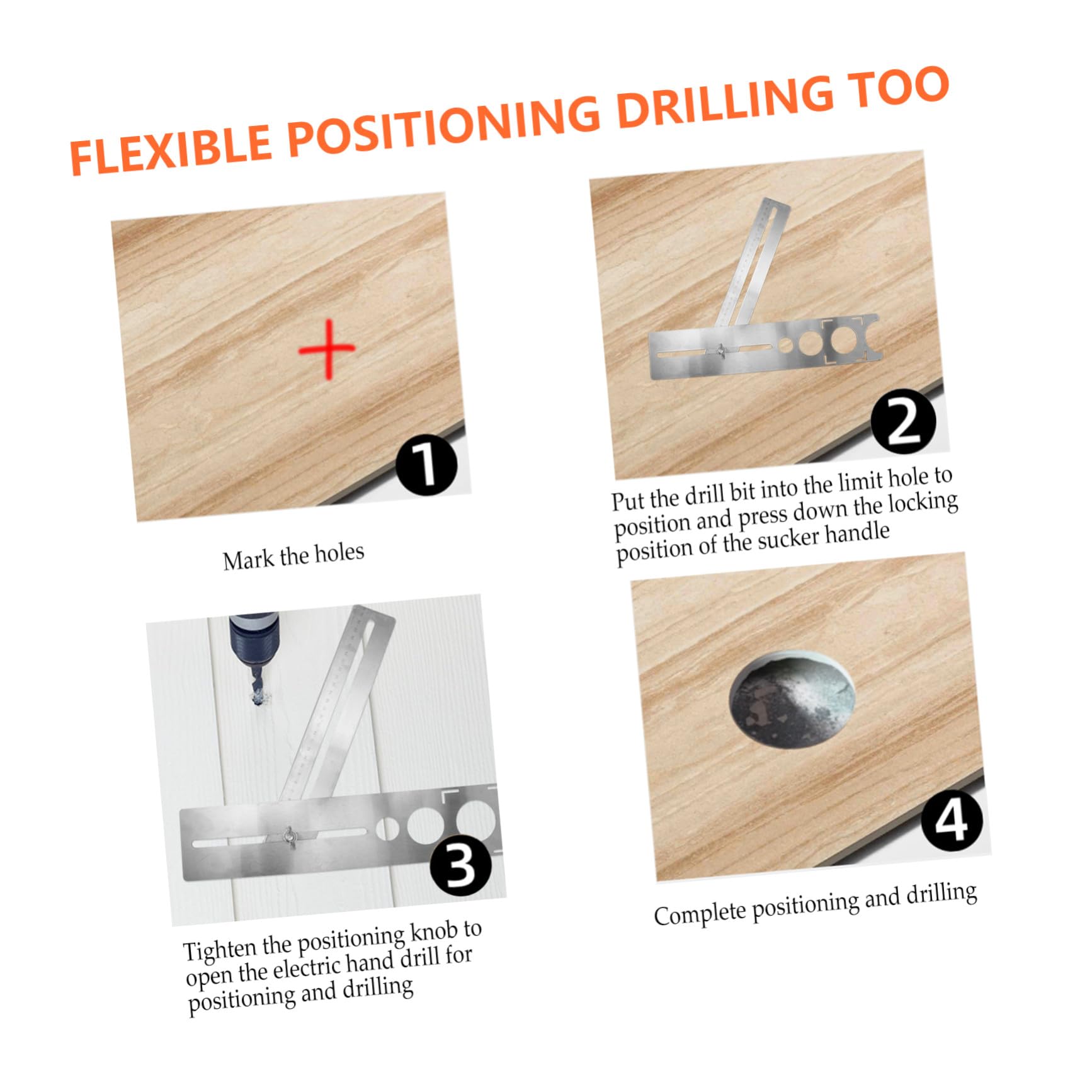 FLEXIBLE POSITIONING DRILLING TOO

1

Mark the holes

2

Put the drill bit into the limit hole to position and press down the locking position of the sucker handle

3

Tighten the positioning knob to open the electric hand drill for positioning and drilling

4

Complete positioning and drilling