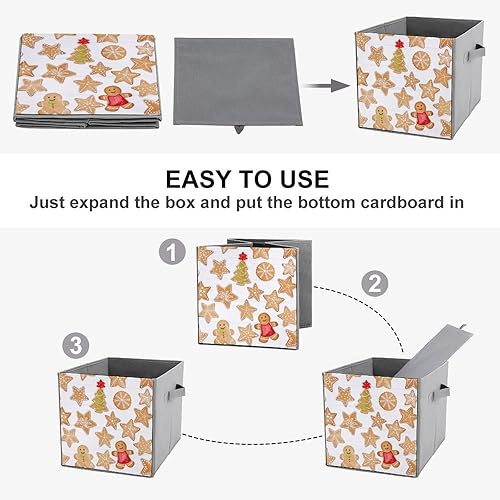 EASY TO USE
Just expand the box and put the bottom cardboard in

1

2

3