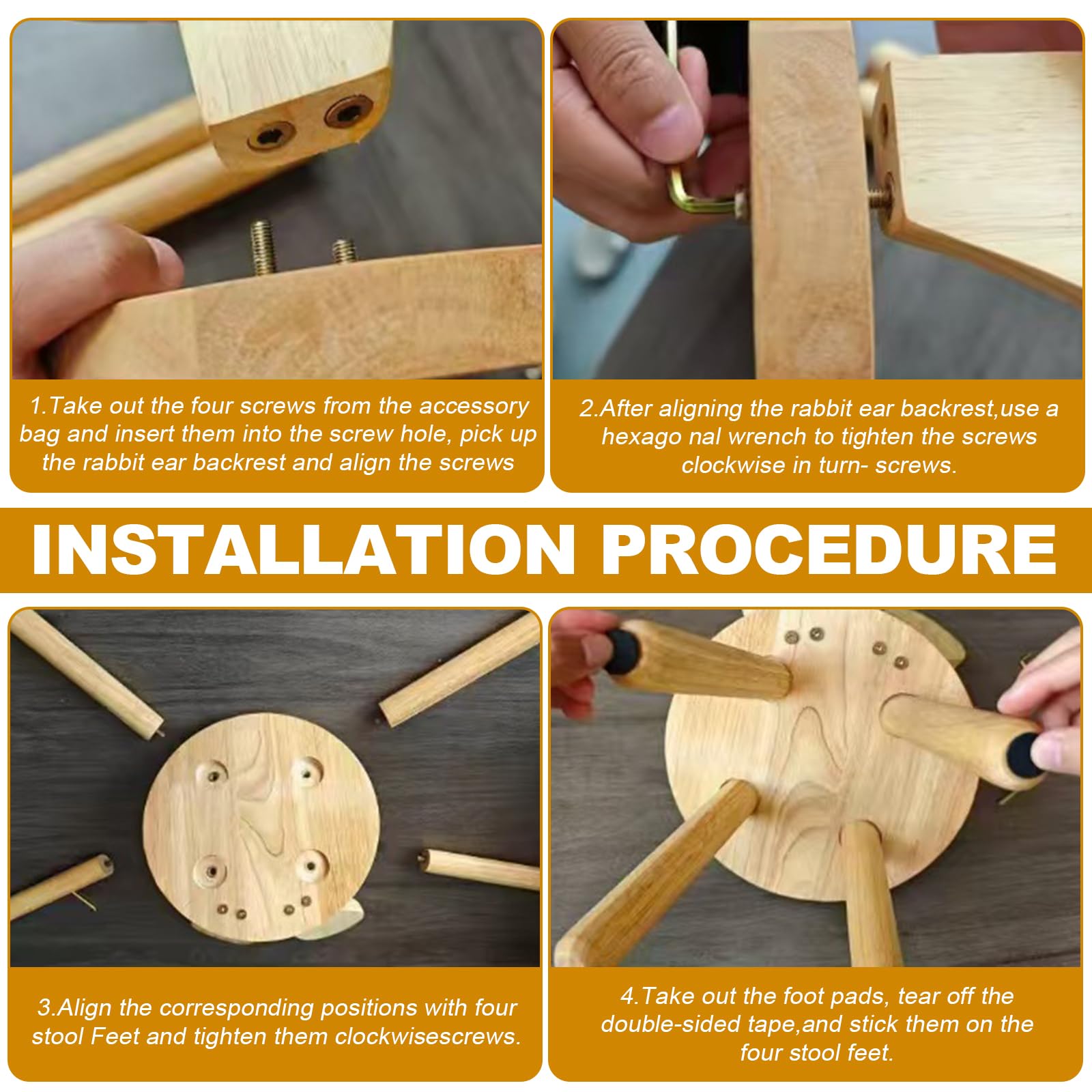 1.Take out the four screws from the accessory bag and insert them into the screw hole, pick up the rabbit ear backrest and align the screws

2.After aligning the rabbit ear backrest,use a hexago nal wrench to tighten the screws clockwise in turn- screws.

INSTALLATION PROCEDURE

3.Align the corresponding positions with four stool Feet and tighten them clockwisescrews.

4.Take out the foot pads, tear off the double-sided tape,and stick them on the four stool feet.