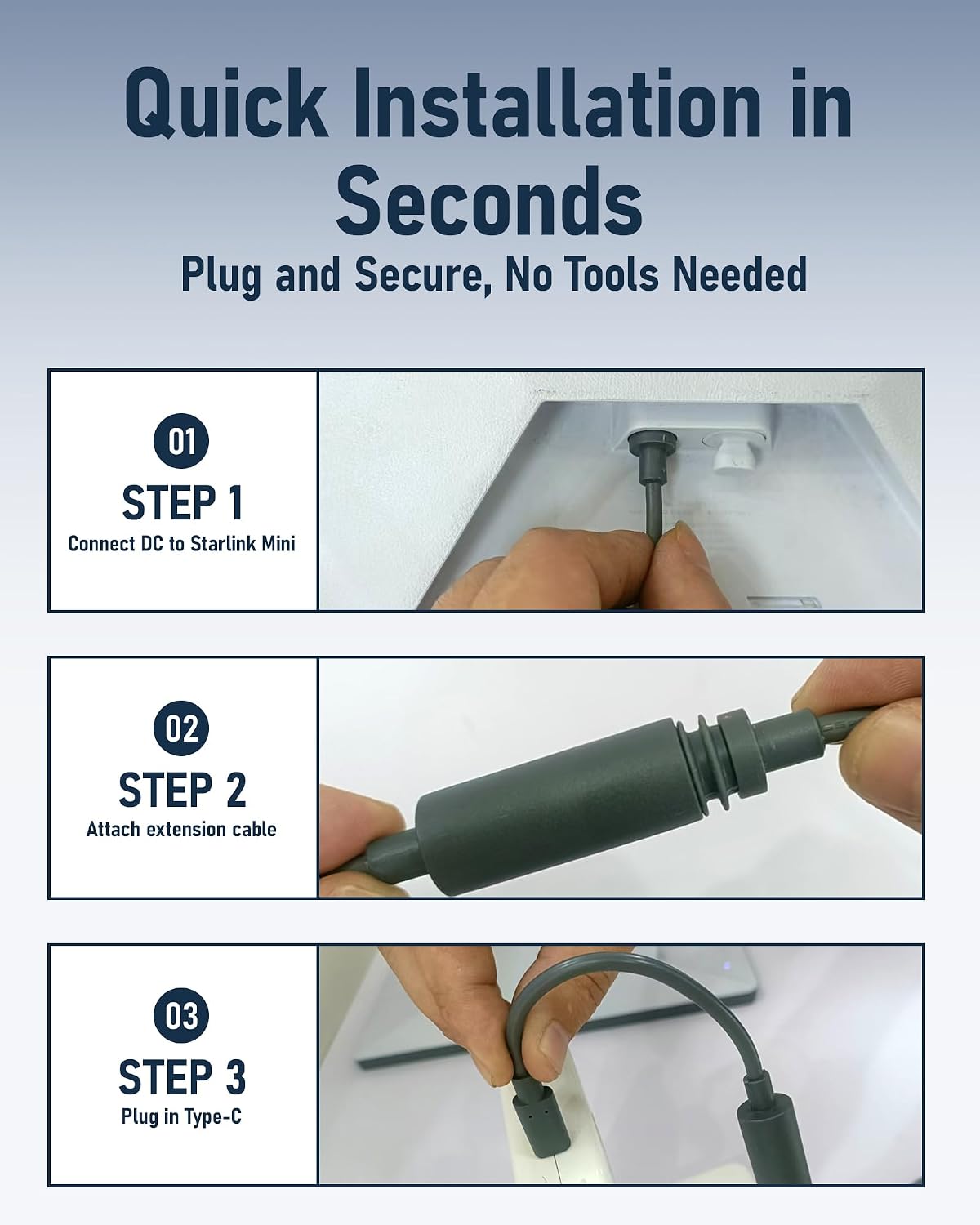 Quick Installation in Seconds

Plug and Secure, No Tools Needed

01
STEP 1
Connect DC to Starlink Mini

02
STEP 2
Attach extension cable

03
STEP 3
Plug in Type-C