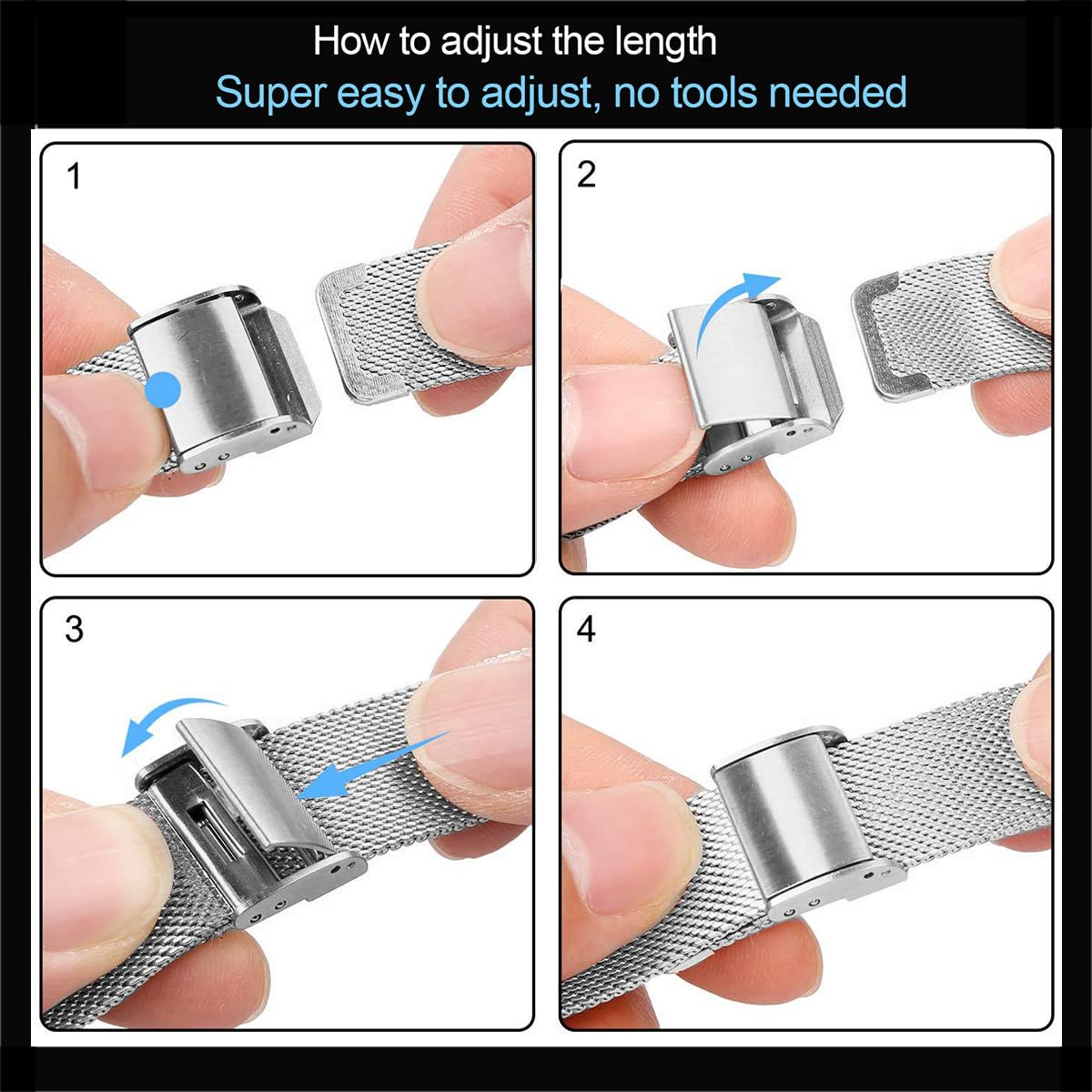 How to adjust the length
Super easy to adjust, no tools needed

1

2

3

4