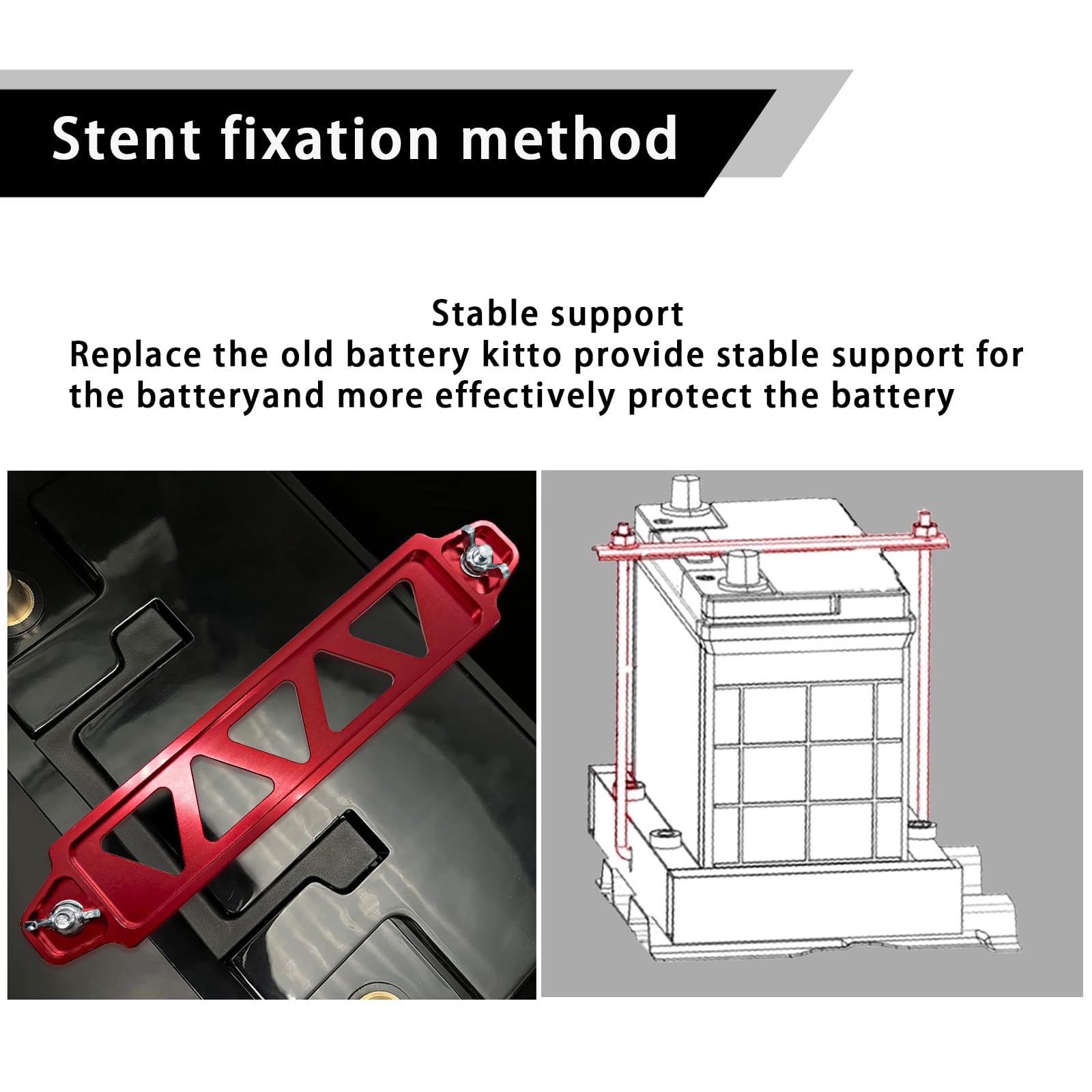 Stent fixation method

Stable support
Replace the old battery kitto provide stable support for the batteryand more effectively protect the battery