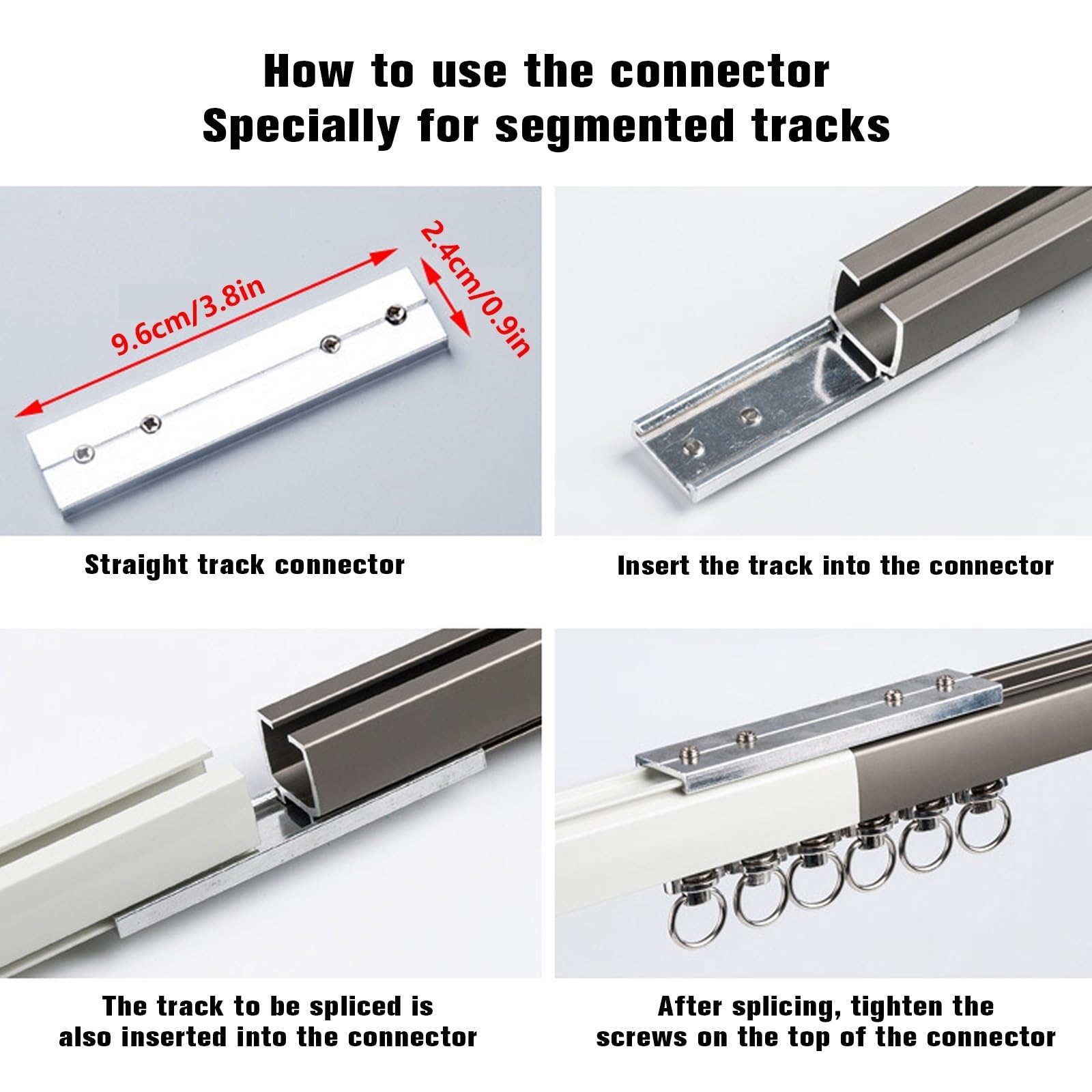 How to use the connector
Specially for segmented tracks

9.6cm/3.8in

2.4cm/0.9in

Straight track connector

Insert the track into the connector

The track to be spliced is also inserted into the connector

After splicing, tighten the screws on the top of the connector