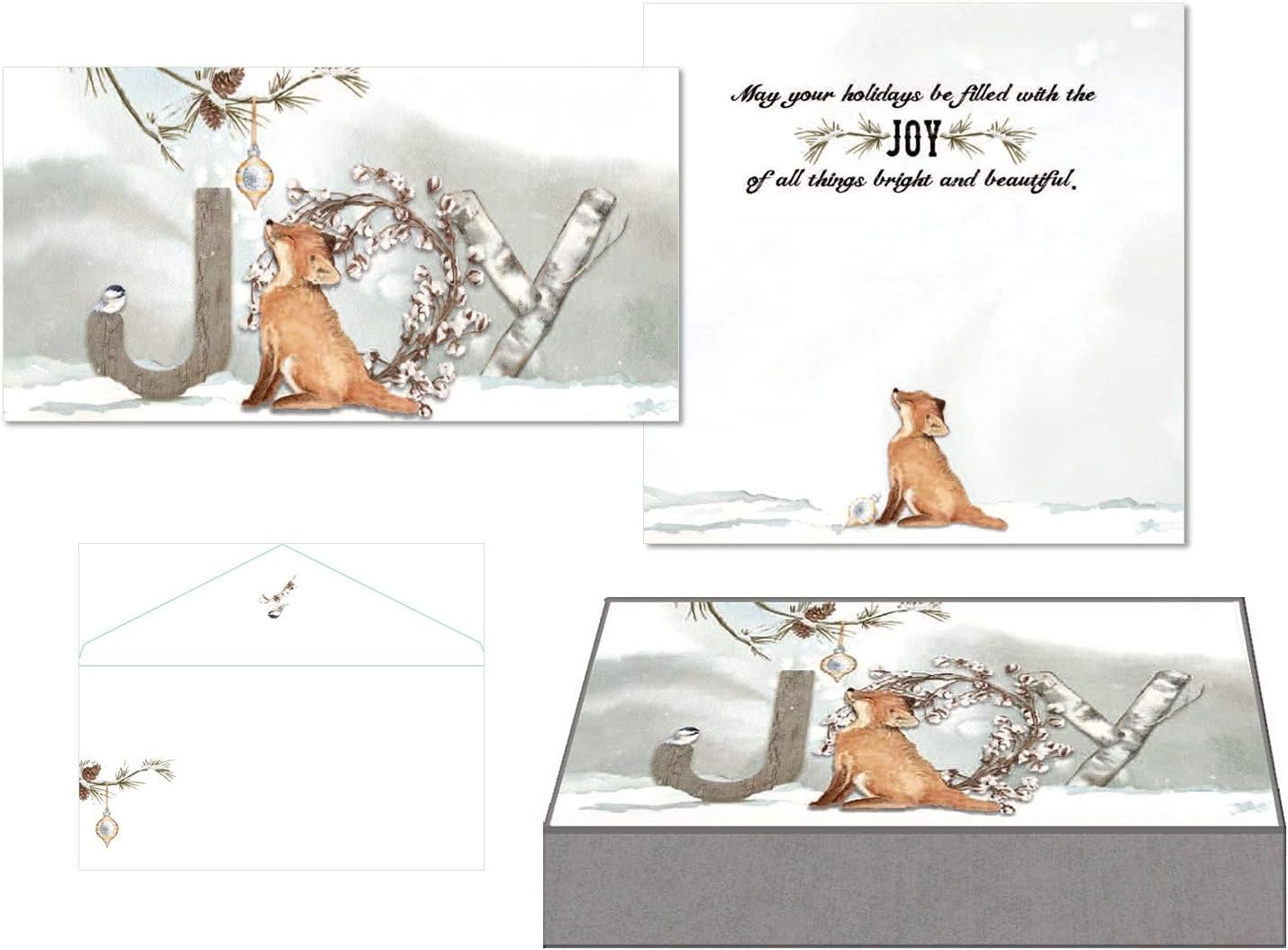 JOY

May your holidays be filled with the
JOY
of all things bright and beautiful.

JOY