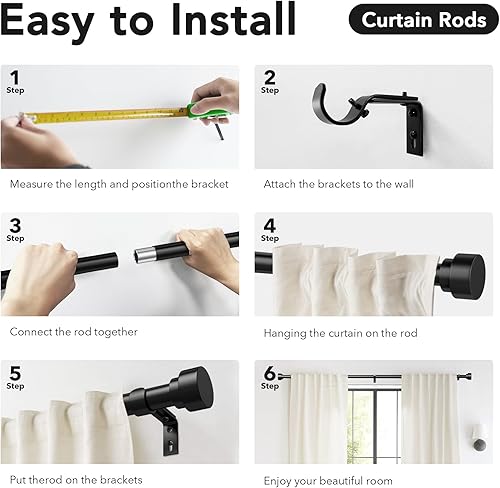 Easy to Install

Curtain Rods

1
Step

Measure the length and positionthe bracket

2
Step

Attach the brackets to the wall

3
Step

Connect the rod together

4
Step

Hanging the curtain on the rod

5
Step

Put therod on the brackets

6
Step

Enjoy your beautiful room